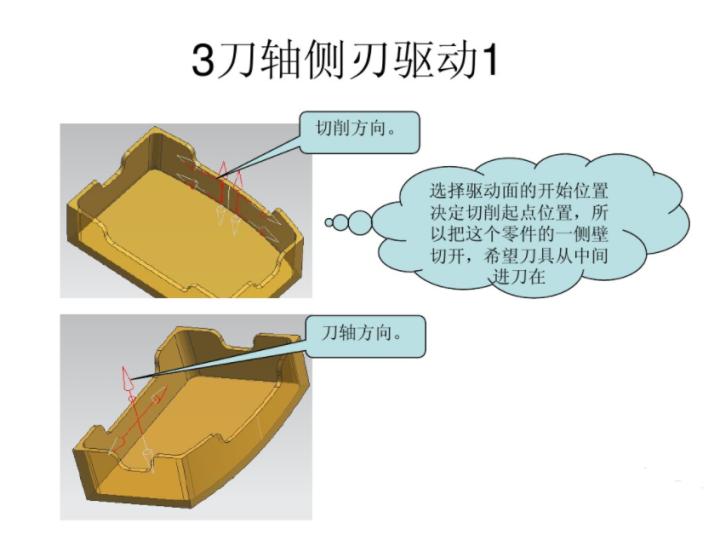 3刀轴侧刃驱动1

切削方向。

选择驱动面的开始位置决定切削起点位置，所以把这个零件的一侧壁切开，希望刀具从中间进刀在

刀轴方向。