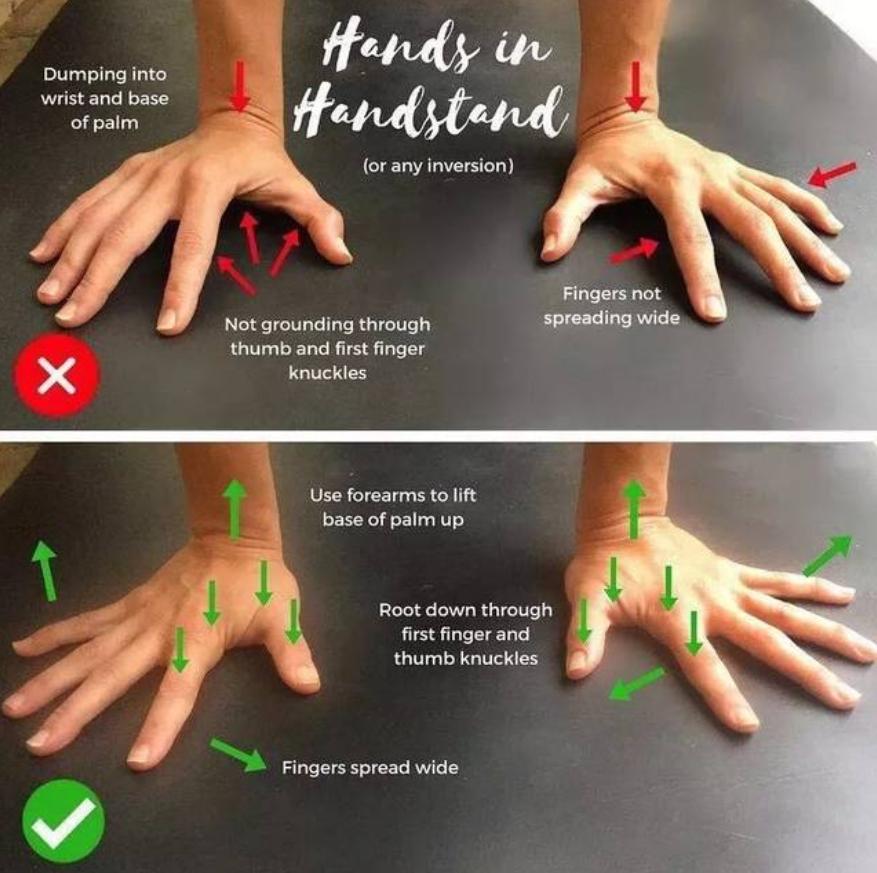 Hands in Handstand

(or any inversion)

Dumping into wrist and base of palm

Not grounding through thumb and first finger knuckles

Fingers not spreading wide

Use forearms to lift base of palm up

Root down through first finger and thumb knuckles

Fingers spread wide