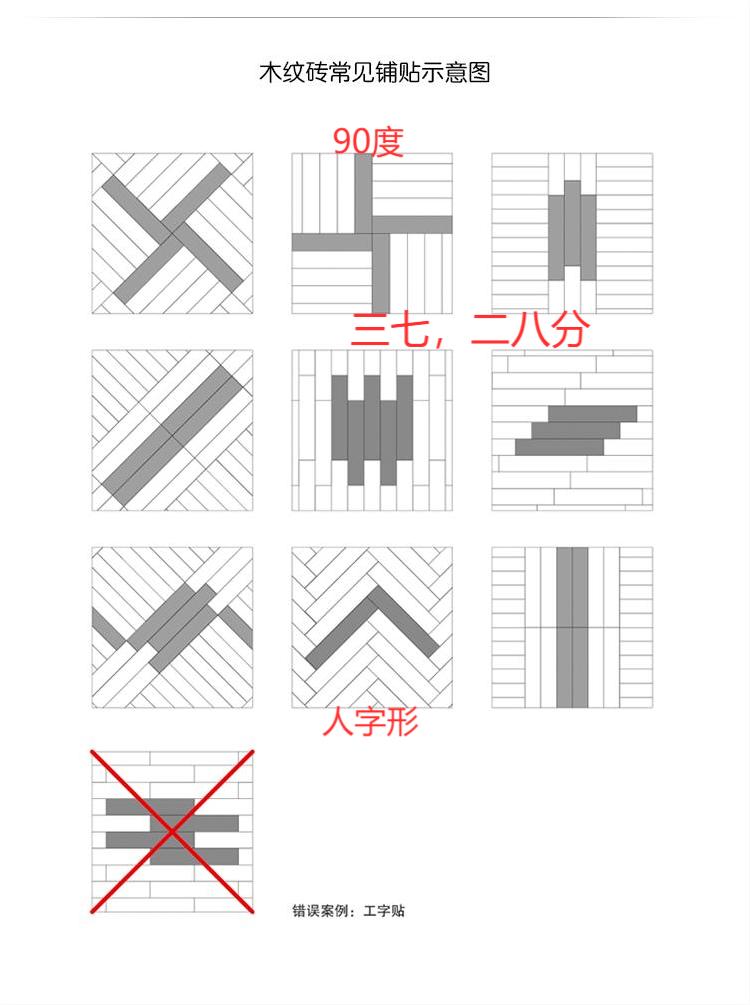 木纹砖常见铺贴示意图

90度

三七，二八分

人字形

错误案例：工字贴