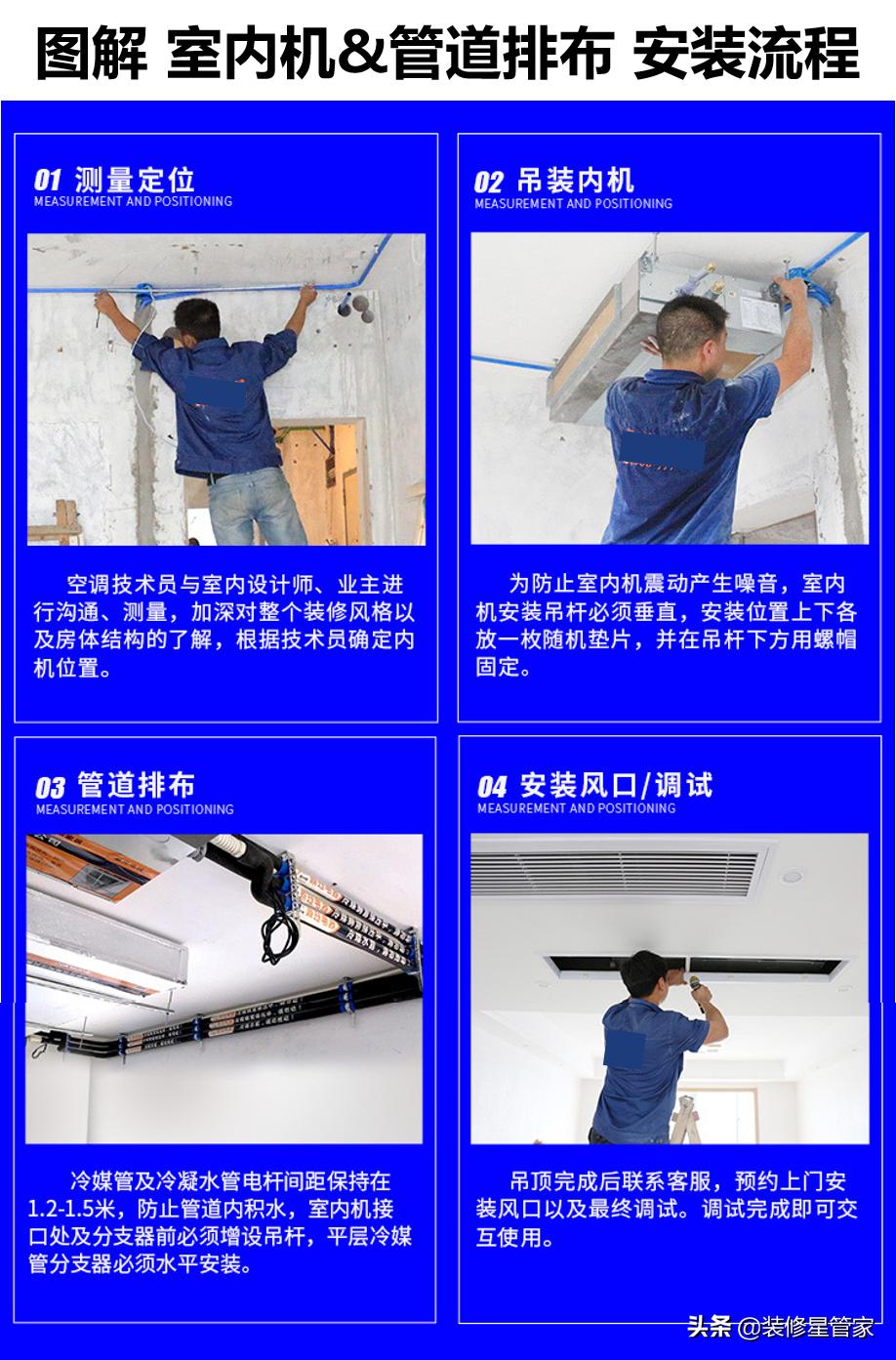 图解 室内机&管道排布 安装流程

01 测量定位
MEASUREMENT AND POSITIONING

空调技术员与室内设计师、业主进行沟通、测量，加深对整个装修风格以及房体结构的了解，根据技术员确定内机位置。

02 吊装内机
MEASUREMENT AND POSITIONING

为防止室内机震动产生噪音，室内机安装吊杆必须垂直，安装位置上下各放一枚随机垫片，并在吊杆下方用螺帽固定。

03 管道排布
MEASUREMENT AND POSITIONING

冷媒管及冷凝水管电杆间距保持在1.2-1.5米，防止管道内积水，室内机接口处及分支器前必须增设吊杆，平层冷媒管分支器必须水平安装。

04 安装风口/调试
MEASUREMENT AND POSITIONING

吊顶完成后联系客服，预约上门安装风口以及最终调试。调试完成即可交互使用。

头条 @装修星管家