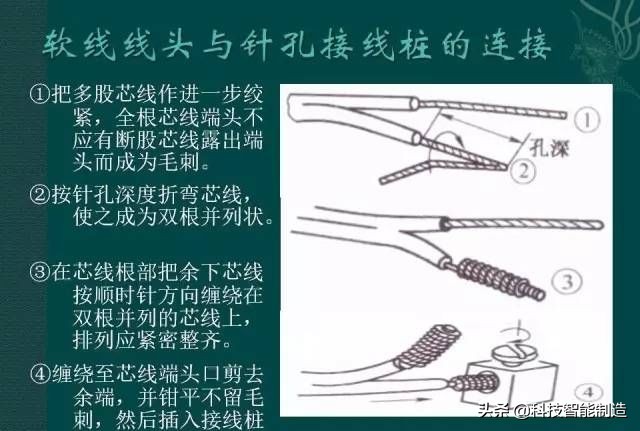 软线线头与针孔接线桩的连接

①把多股芯线作进一步绞紧，全根芯线端头不应有断股芯线露出端头而成为毛刺。

②按针孔深度折弯芯线，使之成为双根并列状。

③在芯线根部把余下芯线按顺时针方向缠绕在双根并列的芯线上，排列应紧密整齐。

④缠绕至芯线端头口剪去余端，并钳平不留毛刺，然后插入接线桩

①
孔深
②
③
④

头条 @科技智能制造