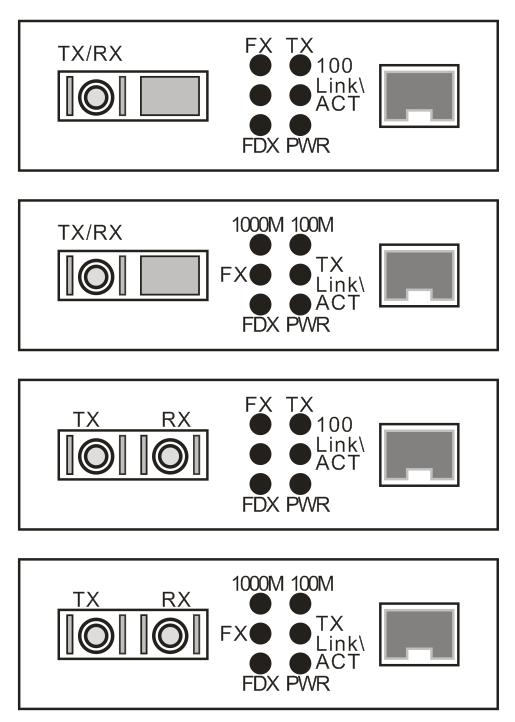 TX/RX
FX TX
100
Link\
ACT
FDX PWR

TX/RX
1000M 100M
FX
TX
Link\
ACT
FDX PWR

TX RX
FX TX
100
Link\
ACT
FDX PWR

TX RX
1000M 100M
FX
TX
Link\
ACT
FDX PWR