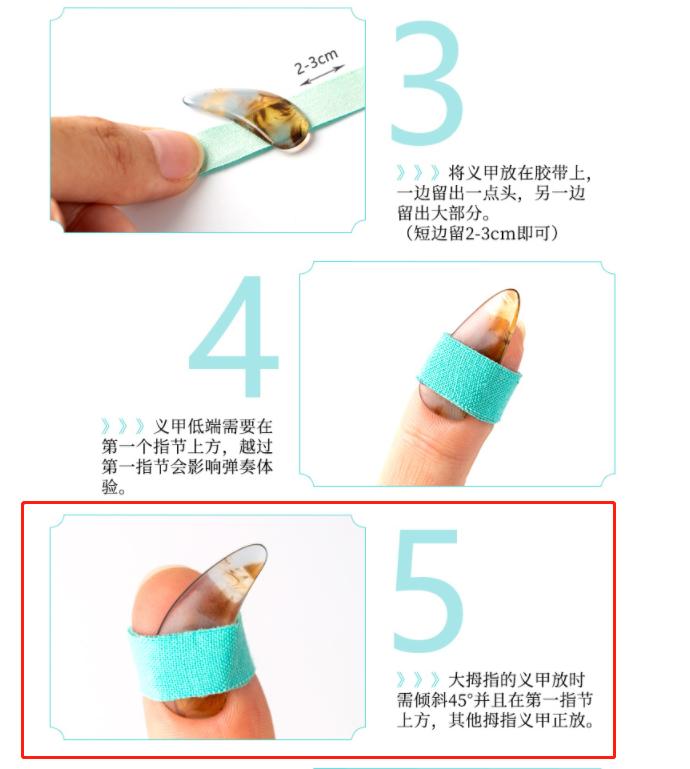 2-3cm

3

》》》将义甲放在胶带上，一边留出一点头，另一边留出大部分。
（短边留2-3cm即可）

4

》》》义甲低端需要在第一个指节上方，越过第一指节会影响弹奏体验。

5

》》》大拇指的义甲放时需倾斜45°并且在第一指节上方，其他拇指义甲正放。