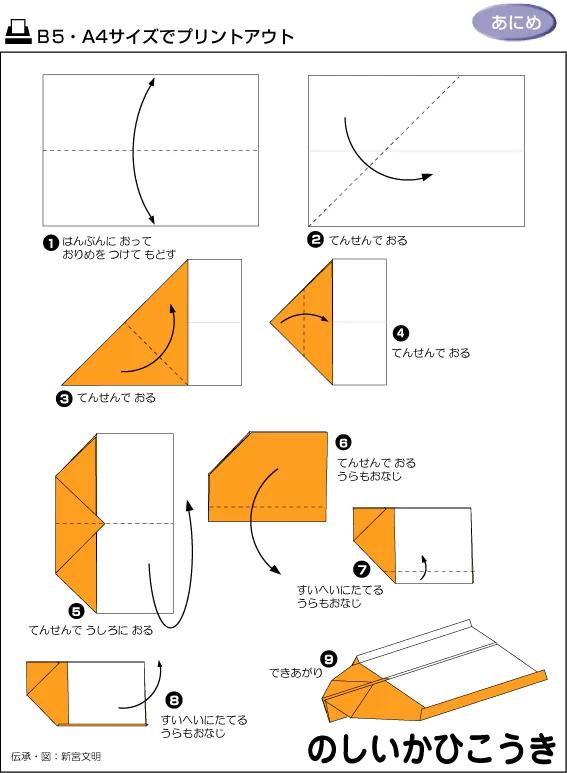 B5・A4サイズでプリントアウト

あにめ

❶ はんぶんに おって おりめを つけて もどす

❷ てんせんで おる

❸ てんせんで おる

❹ てんせんで おる

❺ てんせんで うしろに おる

❻ てんせんで おる うらもおなじ

❼ すいへいにたてる うらもおなじ

❽ すいへいにたてる うらもおなじ

❾ できあがり

伝承・図：新宮文明

のしいかひこうき