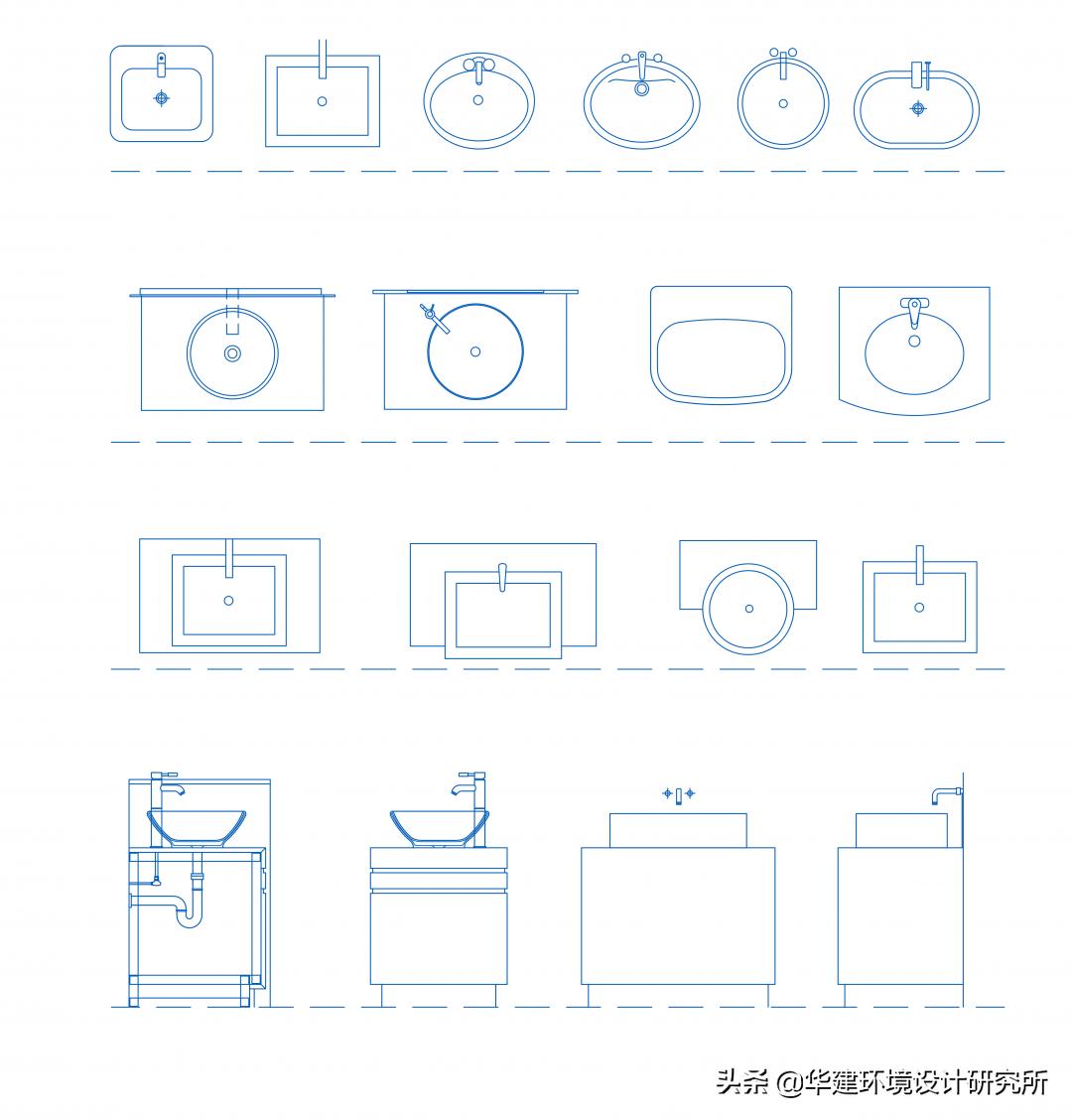 头条 @华建环境设计研究所