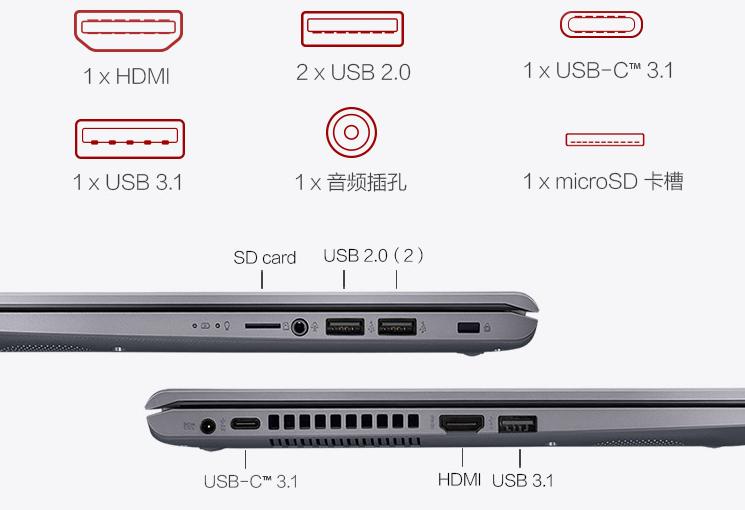 1 x HDMI

2 x USB 2.0

1 x USB-C™ 3.1

1 x USB 3.1

1 x 音频插孔

1 x microSD 卡槽

SD card

USB 2.0（2）

USB-C™ 3.1

HDMI

USB 3.1