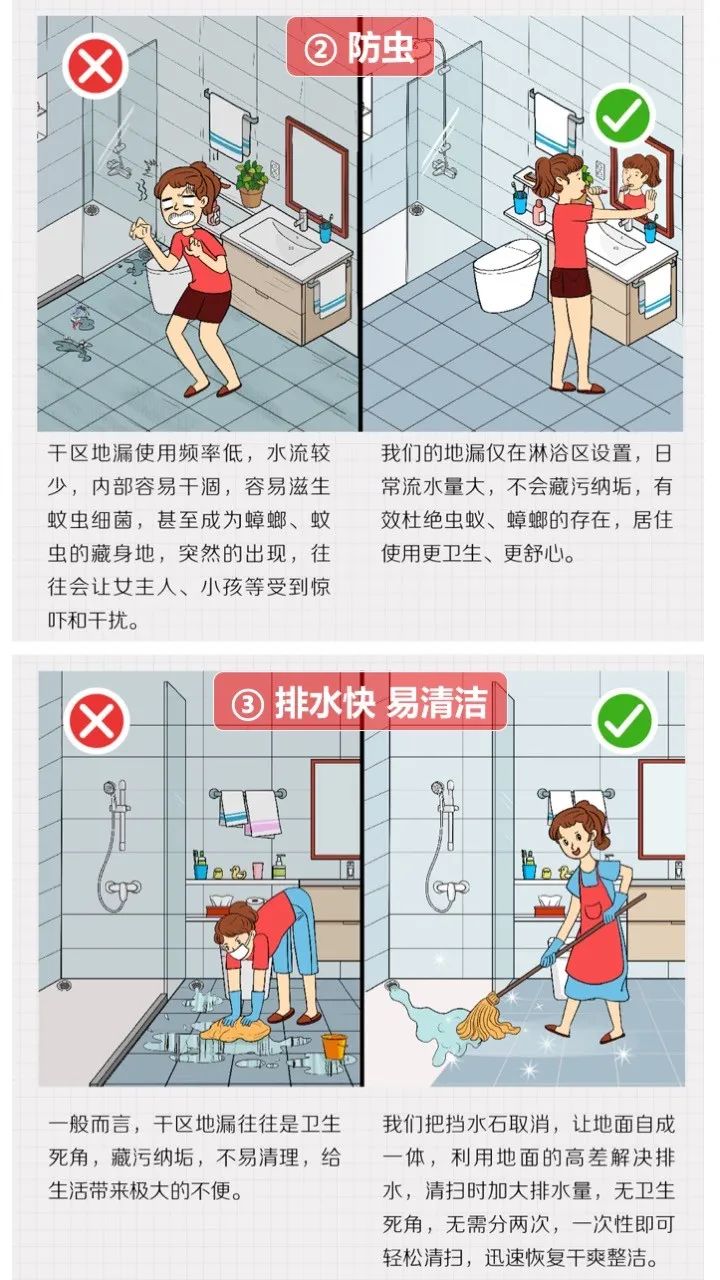 ② 防虫

干区地漏使用频率低，水流较少，内部容易干涸，容易滋生蚊虫细菌，甚至成为蟑螂、蚊虫的藏身地，突然的出现，往往会让女主人、小孩等受到惊吓和干扰。

我们的地漏仅在淋浴区设置，日常流水量大，不会藏污纳垢，有效杜绝虫蚁、蟑螂的存在，居住使用更卫生、更舒心。

③ 排水快 易清洁

一般而言，干区地漏往往是卫生死角，藏污纳垢，不易清理，给生活带来极大的不便。

我们把挡水石取消，让地面自成一体，利用地面的高差解决排水，清扫时加大排水量，无卫生死角，无需分两次，一次性即可轻松清扫，迅速恢复干爽整洁。