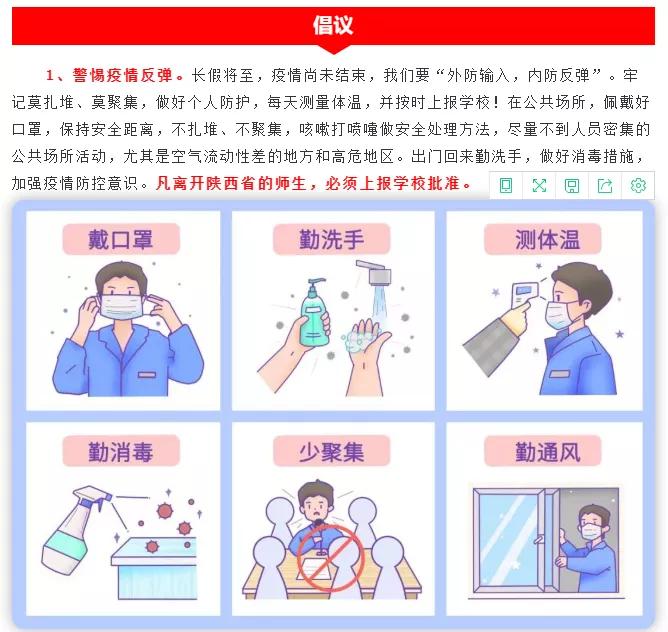 倡议

1、警惕疫情反弹。长假将至，疫情尚未结束，我们要“外防输入，内防反弹”。牢记莫扎堆、莫聚集，做好个人防护，每天测量体温，并按时上报学校！在公共场所，佩戴好口罩，保持安全距离，不扎堆、不聚集，咳嗽打喷嚏做安全处理方法，尽量不到人员密集的公共场所活动，尤其是空气流动性差的地方和高危地区。出门回来勤洗手，做好消毒措施，加强疫情防控意识。凡离开陕西省的师生，必须上报学校批准。

戴口罩

勤洗手

测体温

勤消毒

少聚集

勤通风