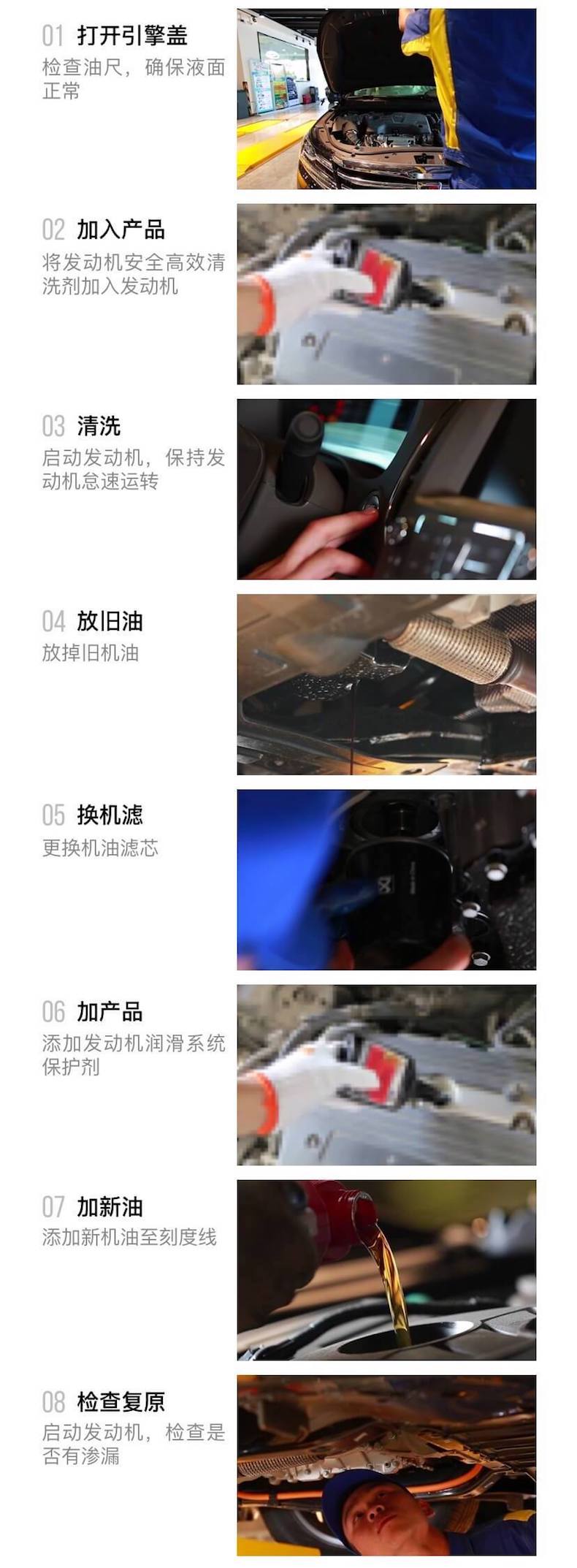 01 打开引擎盖
检查油尺，确保液面正常

02 加入产品
将发动机安全高效清洗剂加入发动机

03 清洗
启动发动机，保持发动机怠速运转

04 放旧油
放掉旧机油

05 换机滤
更换机油滤芯

06 加产品
添加发动机润滑系统保护剂

07 加新油
添加新机油至刻度线

08 检查复原
启动发动机，检查是否有渗漏