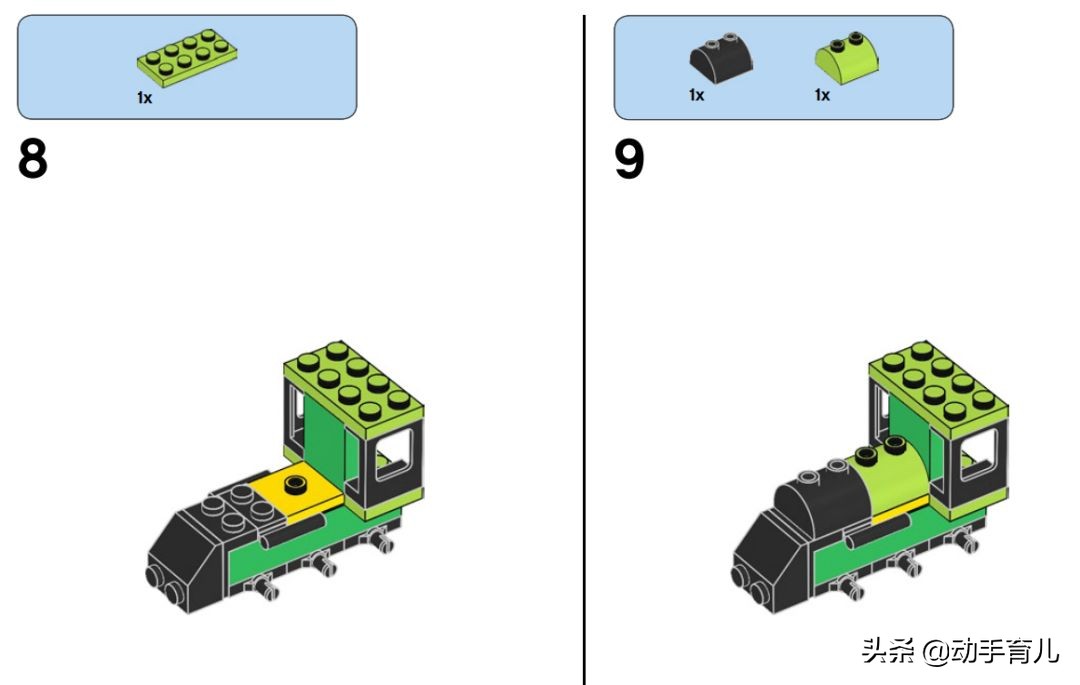 1x

8

1x

1x

9

头条 @动手育儿