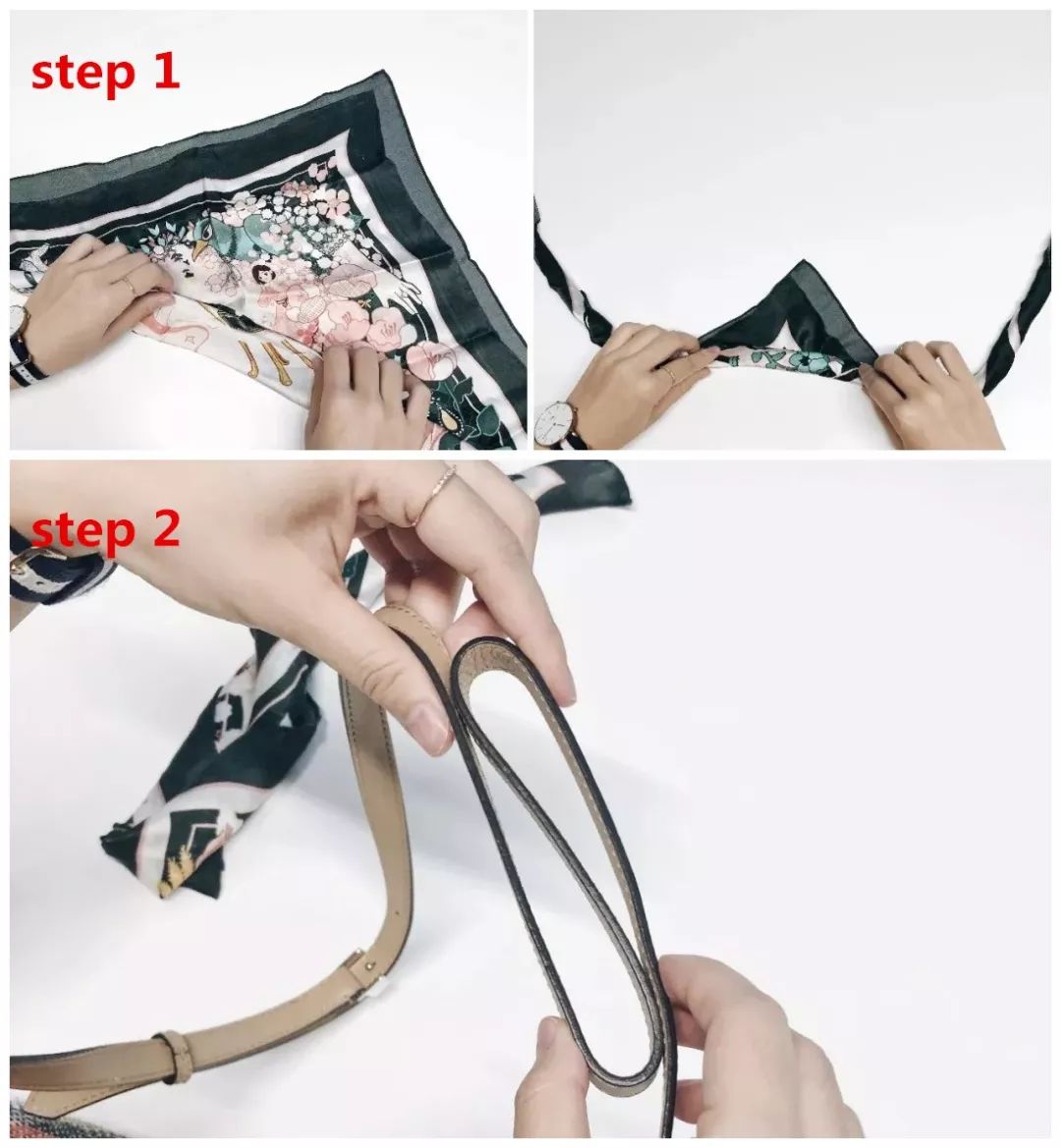 step 1

step 2