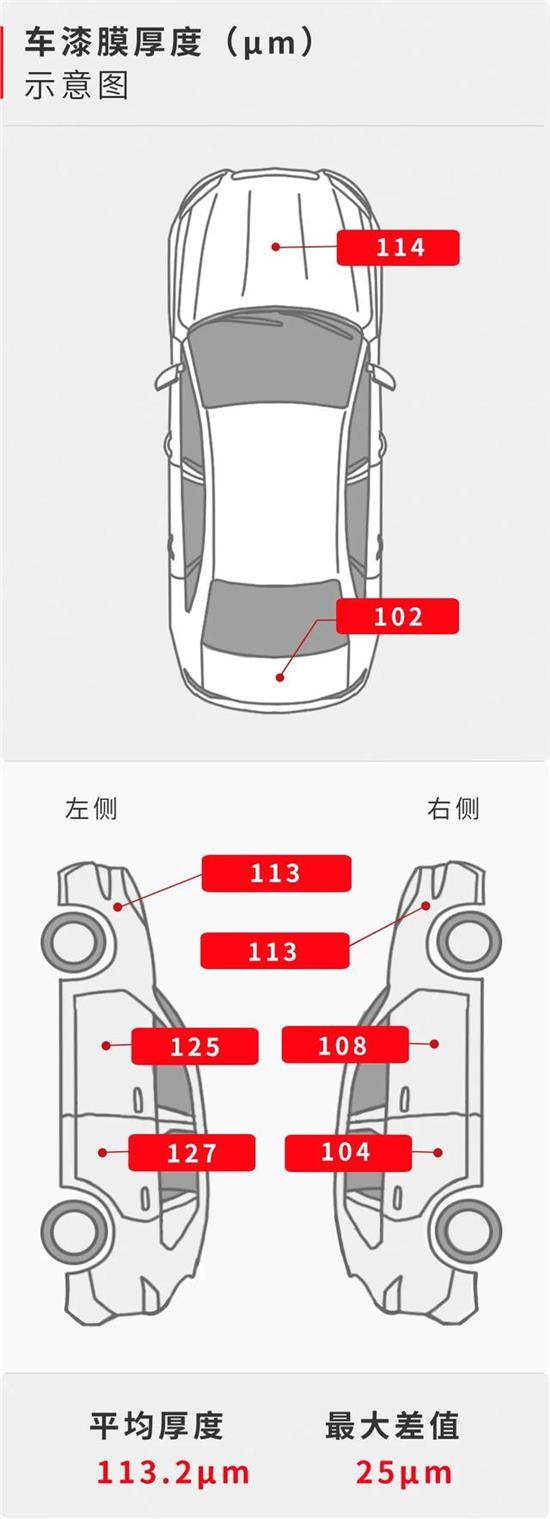 车漆膜厚度（μm）
示意图

114

102

左侧

右侧

113

113

125

108

127

104

平均厚度
113.2μm

最大差值
25μm