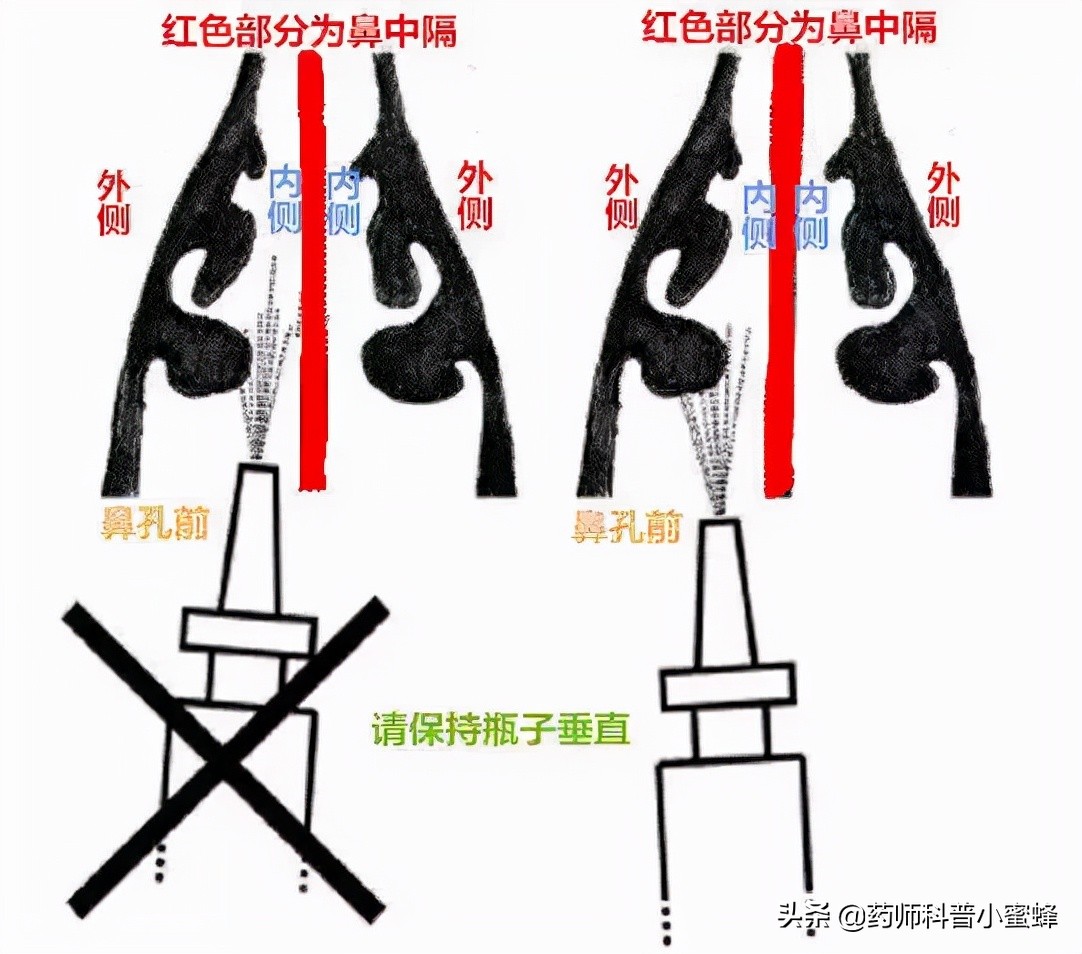 红色部分为鼻中隔

外侧

内侧

内侧

外侧

鼻孔前

红色部分为鼻中隔

外侧

内侧

内侧

外侧

鼻孔前

请保持瓶子垂直

头条 @药师科普小蜜蜂