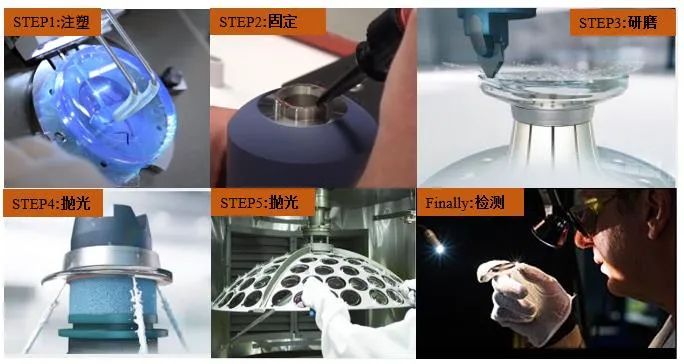 STEP1:注塑

STEP2:固定

STEP3:研磨

STEP4:抛光

STEP5:抛光

Finally:检测