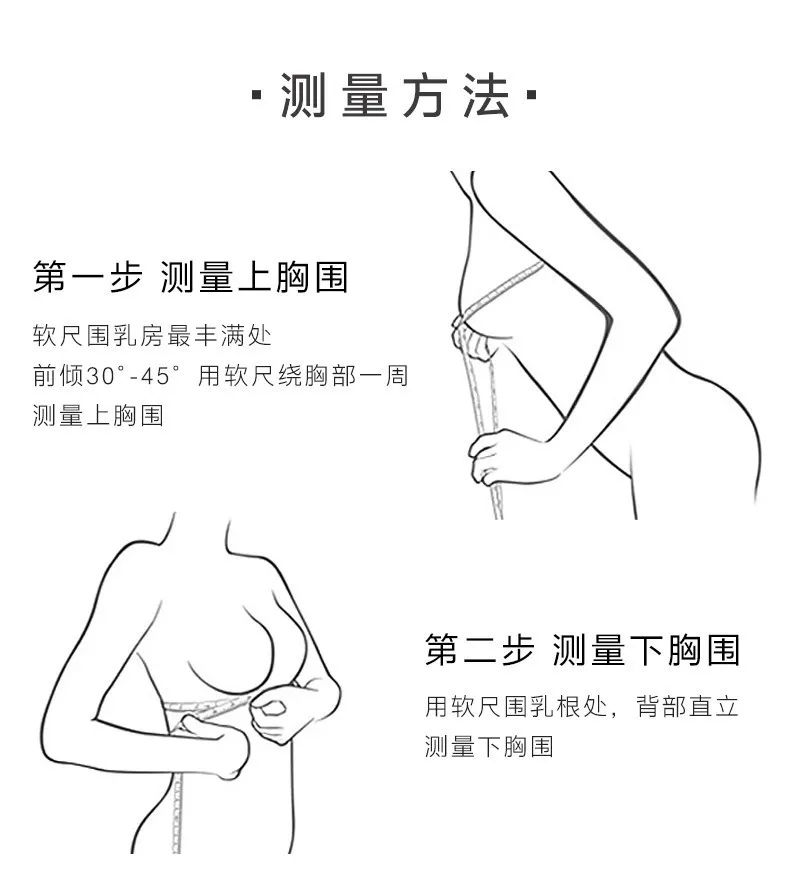 ·测量方法·

第一步 测量上胸围

软尺围乳房最丰满处
前倾30°-45° 用软尺绕胸部一周
测量上胸围

第二步 测量下胸围

用软尺围乳根处，背部直立
测量下胸围