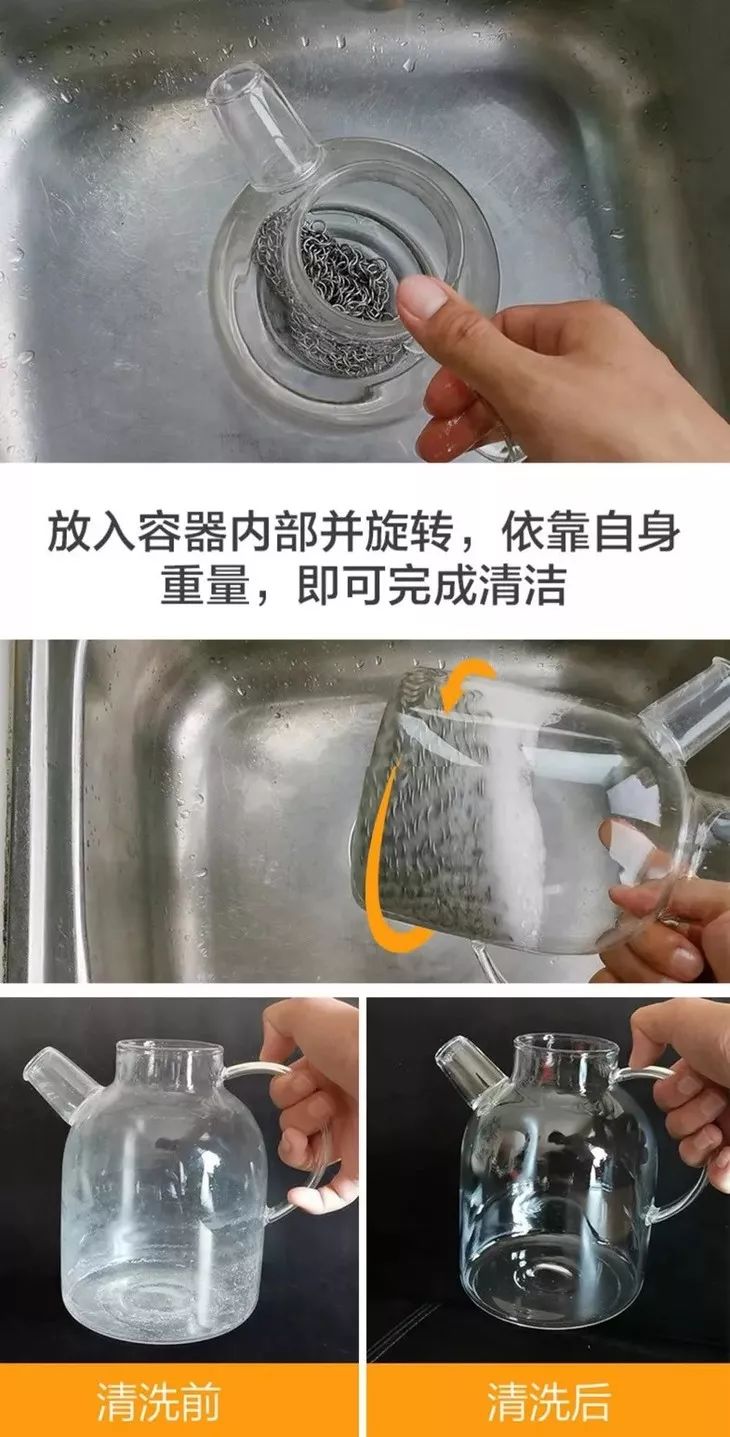 放入容器内部并旋转，依靠自身重量，即可完成清洁

清洗前

清洗后