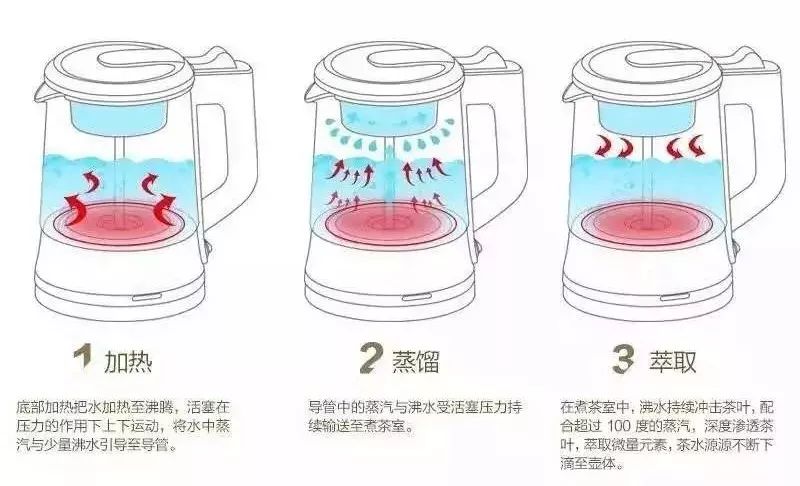 1 加热

底部加热把水加热至沸腾，活塞在压力的作用下上下运动，将水中蒸汽与少量沸水引导至导管。

2 蒸馏

导管中的蒸汽与沸水受活塞压力持续输送至煮茶室。

3 萃取

在煮茶室中，沸水持续冲击茶叶，配合超过 100 度的蒸汽，深度渗透茶叶，萃取微量元素，茶水源源不断下滴至壶体。