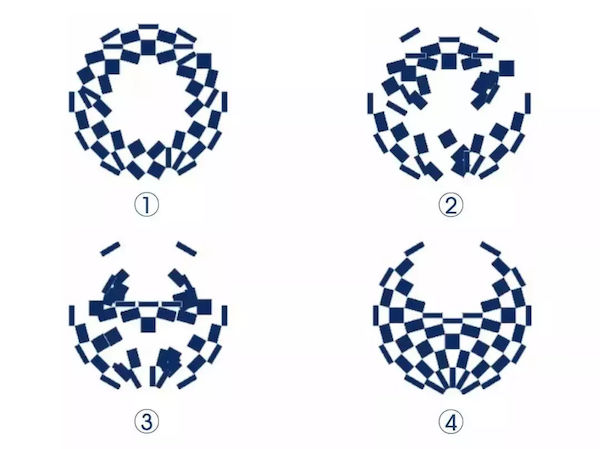 ①

②

③

④