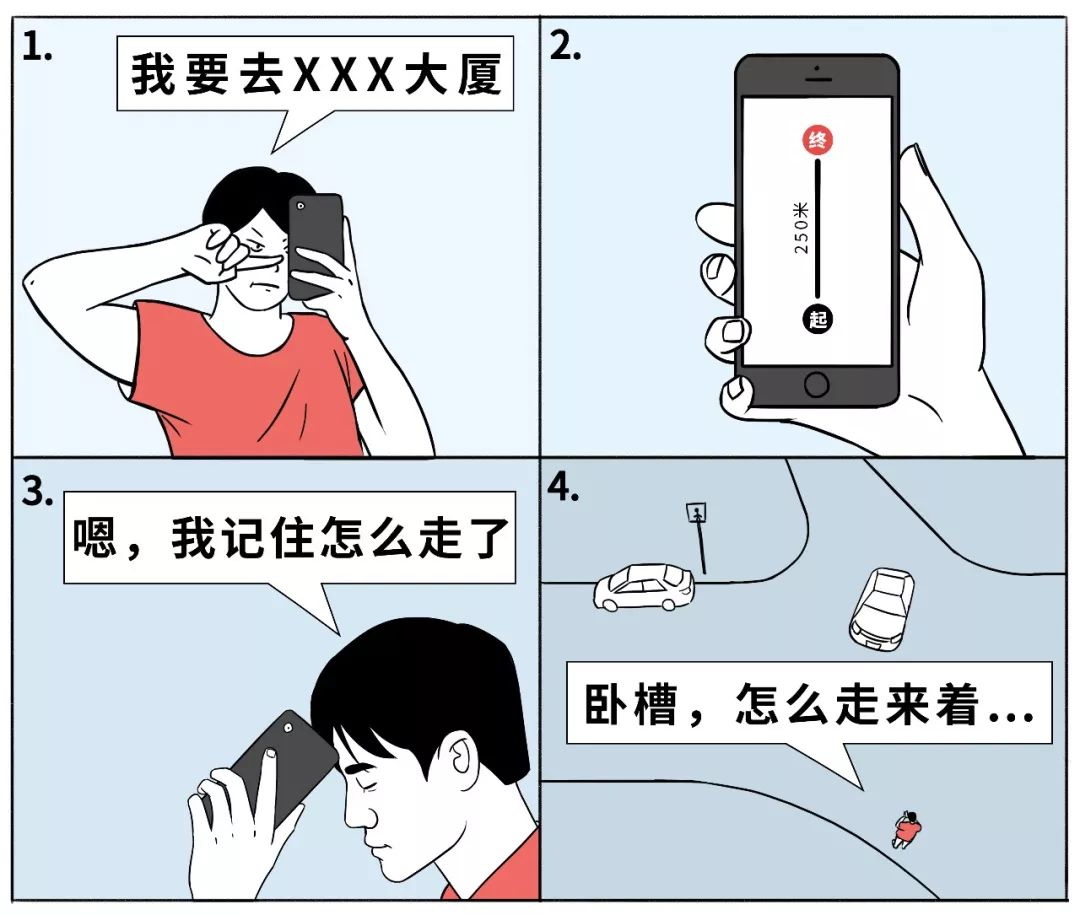 1.

我要去XXX大厦

2.

终

250米

起

3.

嗯，我记住怎么走了

4.

卧槽，怎么走来着...