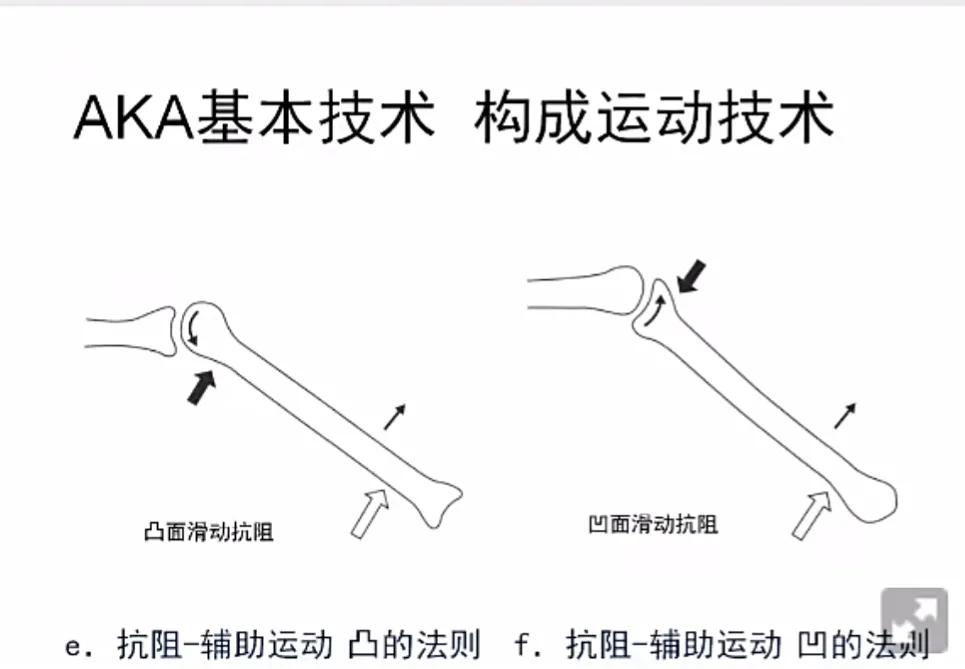 AKA基本技术 构成运动技术

凸面滑动抗阻

凹面滑动抗阻

e. 抗阻-辅助运动 凸的法则 f. 抗阻-辅助运动 凹的法则