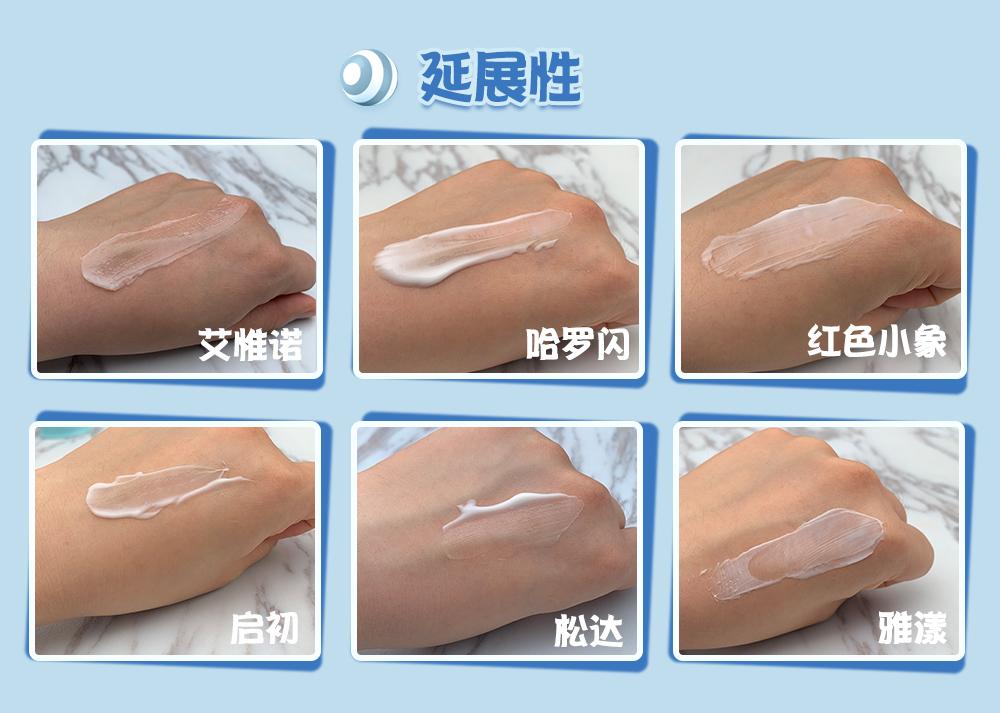 延展性

艾惟诺

哈罗闪

红色小象

启初

松达

雅漾