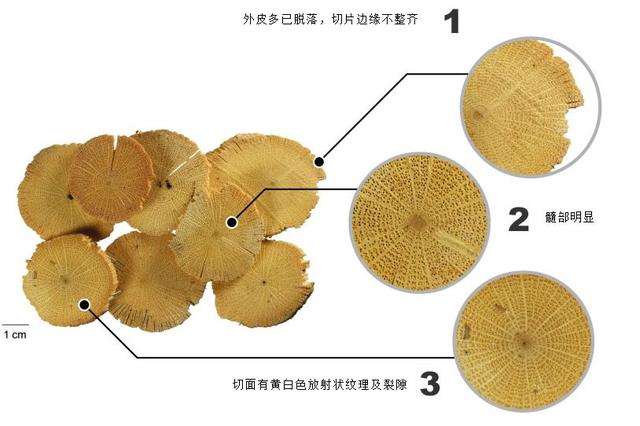 外皮多已脱落，切片边缘不整齐 1

2 髓部明显

1 cm

切面有黄白色放射状纹理及裂隙 3