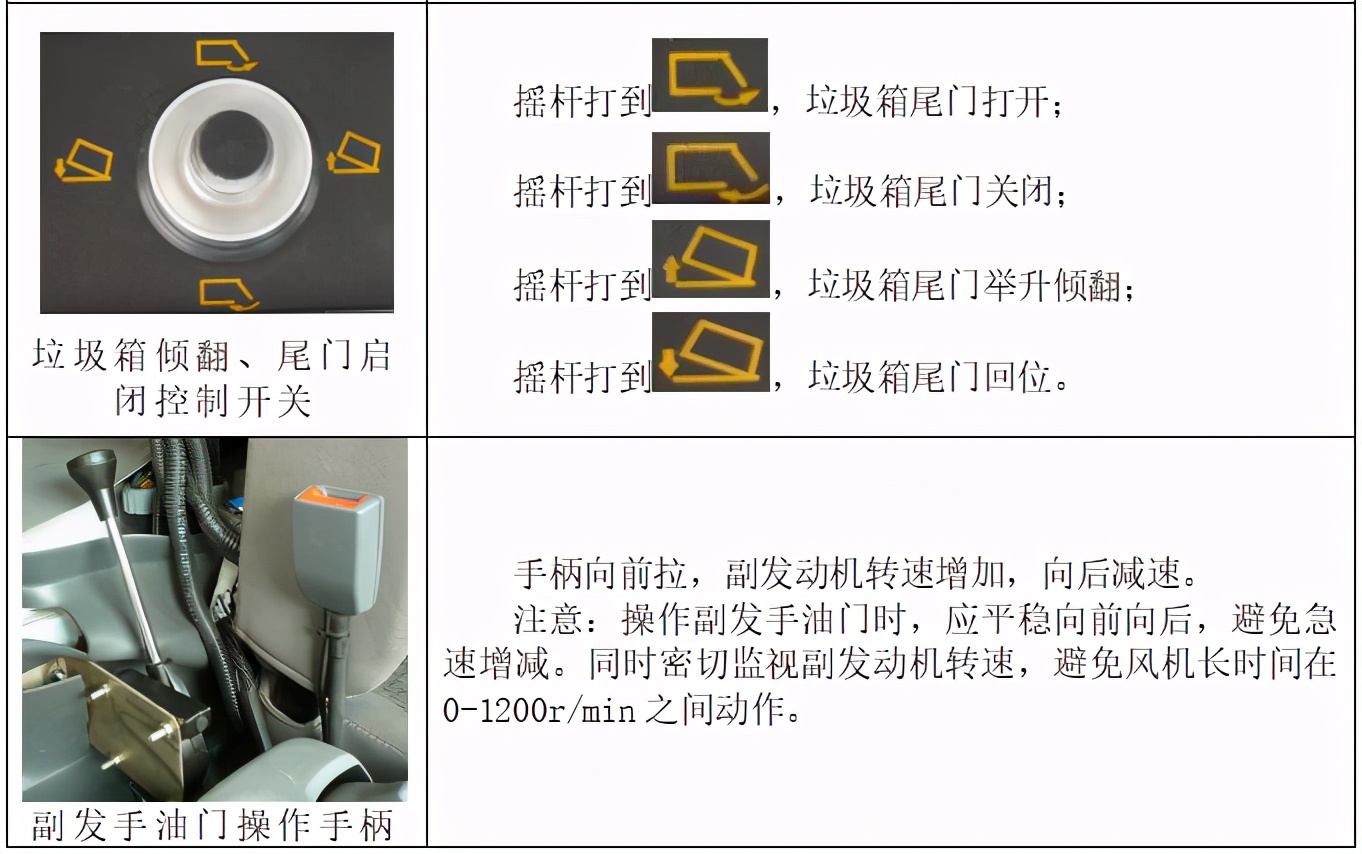 |  |  |
|---|---|
| 垃圾箱倾翻、尾门启闭控制开关 | 摇杆打到，垃圾箱尾门打开；<br>摇杆打到，垃圾箱尾门关闭；<br>摇杆打到，垃圾箱尾门举升倾翻；<br>摇杆打到，垃圾箱尾门回位。 |
| 副发手油门操作手柄 | 手柄向前拉，副发动机转速增加，向后减速。<br>注意：操作副发手油门时，应平稳向前向后，避免急速增减。同时密切监视副发动机转速，避免风机长时间在0-1200r/min之间动作。 |