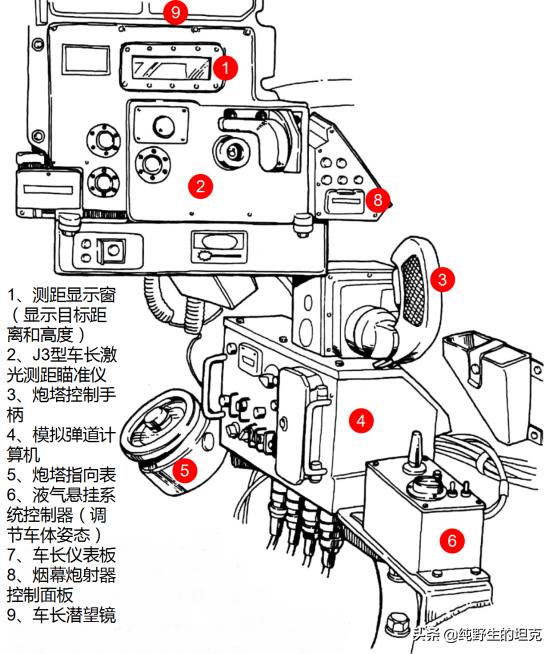 9
1
2
8
3
4
5
6

1、测距显示窗（显示目标距离和高度）
2、J3型车长激光测距瞄准仪
3、炮塔控制手柄
4、模拟弹道计算机
5、炮塔指向表
6、液气悬挂系统控制器（调节车体姿态）
7、车长仪表板
8、烟幕炮射器控制面板
9、车长潜望镜

头条 @纯野生的坦克