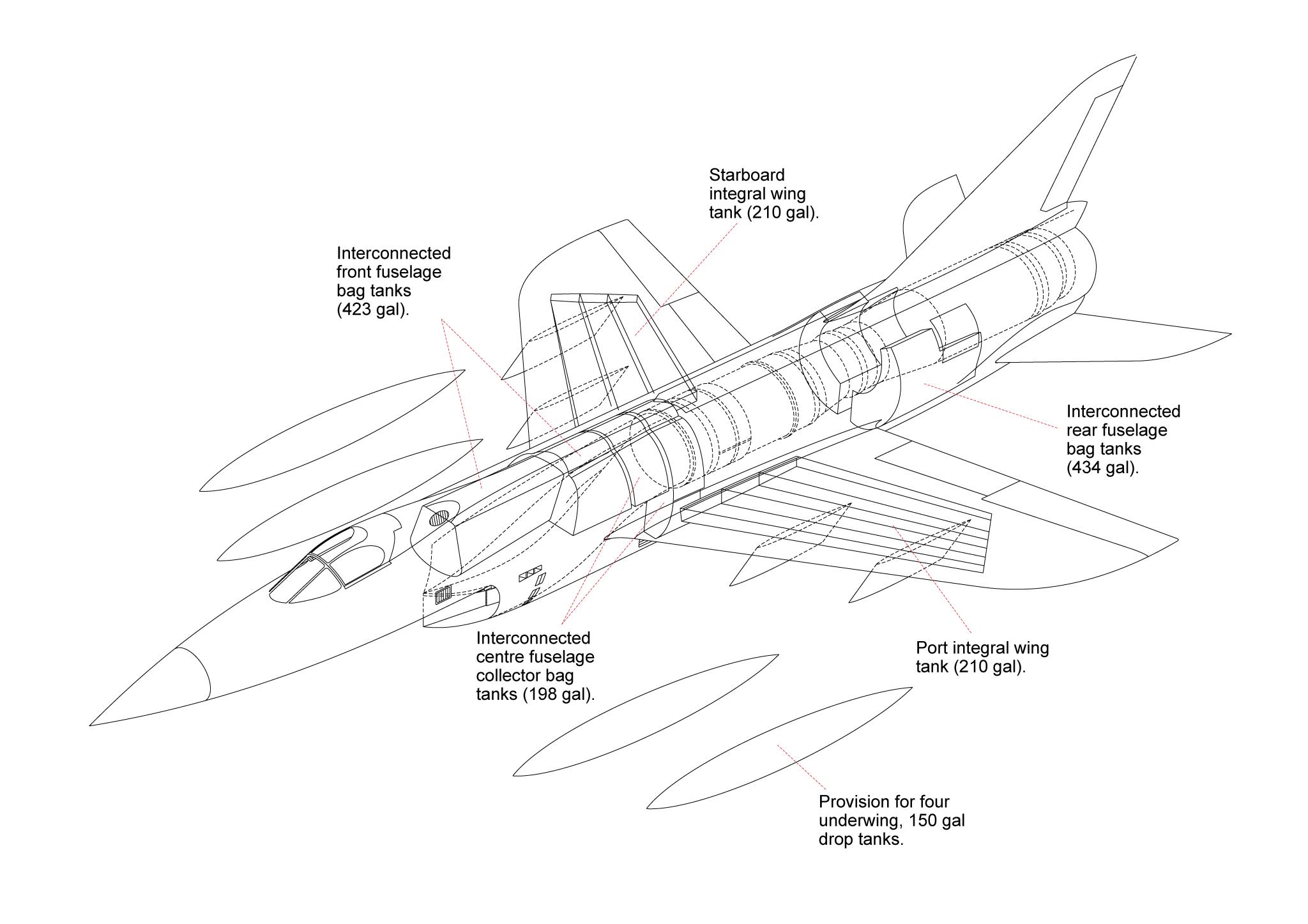 Starboard integral wing tank (210 gal).

Interconnected front fuselage bag tanks (423 gal).

Interconnected rear fuselage bag tanks (434 gal).

Interconnected centre fuselage collector bag tanks (198 gal).

Port integral wing tank (210 gal).

Provision for four underwing, 150 gal drop tanks.