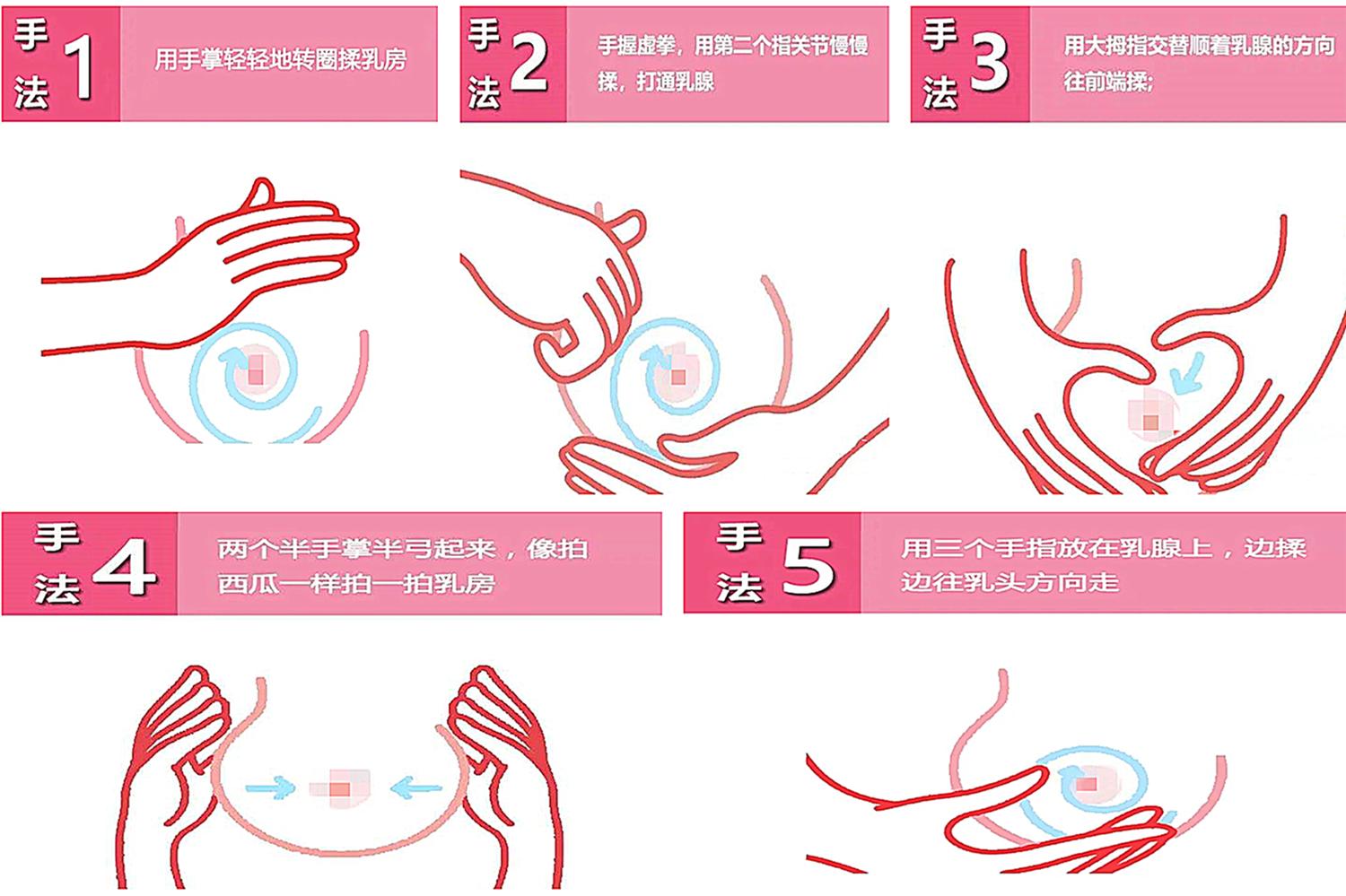 手法 1
用手掌轻轻地转圈揉乳房

手法 2
手握虚拳，用第二个指关节慢慢揉，打通乳腺

手法 3
用大拇指交替顺着乳腺的方向往前端揉;

手法 4
两个半手掌半弓起来，像拍西瓜一样拍一拍乳房

手法 5
用三个手指放在乳腺上，边揉边往乳头方向走