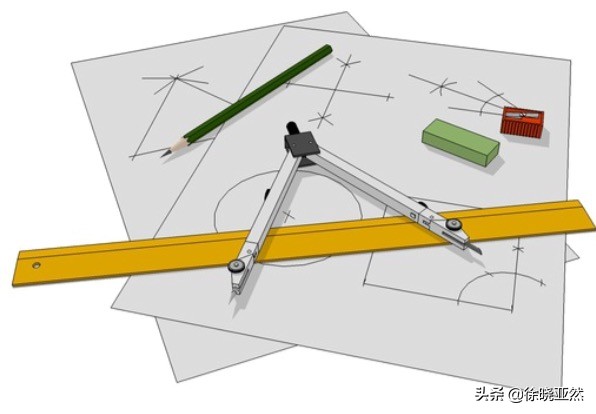 头条 @徐晓亚然