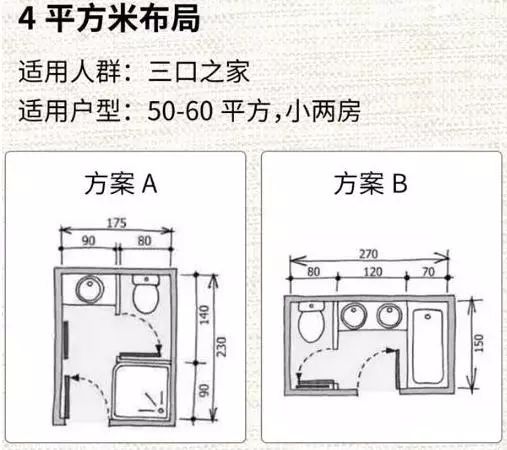 4 平方米布局

适用人群：三口之家

适用户型：50-60 平方，小两房

方案 A

175
90
80
140
230
90

方案 B

270
80
120
70
150