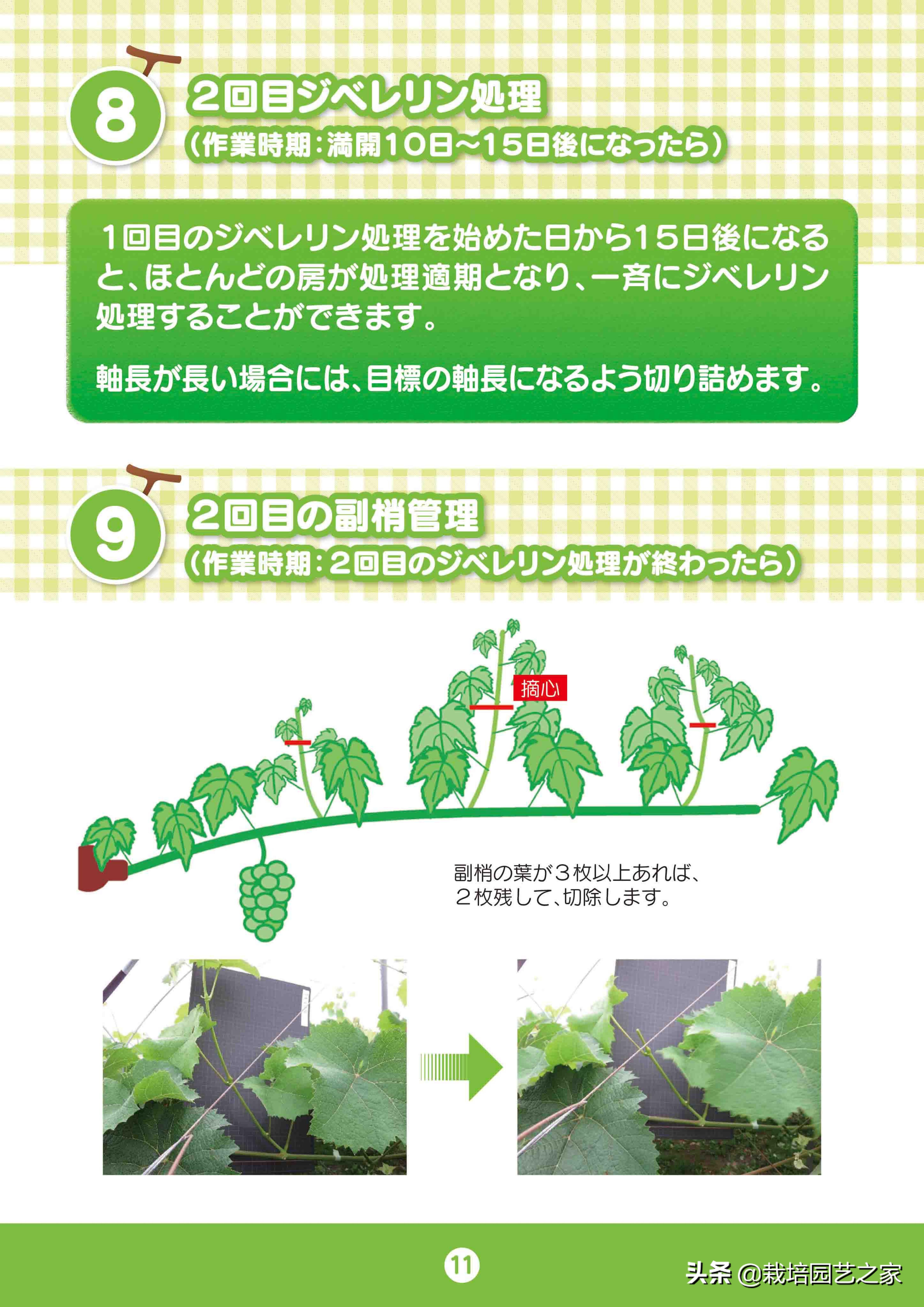 8

2回目ジベレリン処理
(作業時期:満開10日~15日後になったら)

1回目のジベレリン処理を始めた日から15日後になると、ほとんどの房が処理適期となり、一斉にジベレリン処理することができます。

軸長が長い場合には、目標の軸長になるよう切り詰めます。

9

2回目の副梢管理
(作業時期:2回目のジベレリン処理が終わったら)

摘心

副梢の葉が3枚以上あれば、2枚残して、切除します。

11

头条 @栽培园艺之家