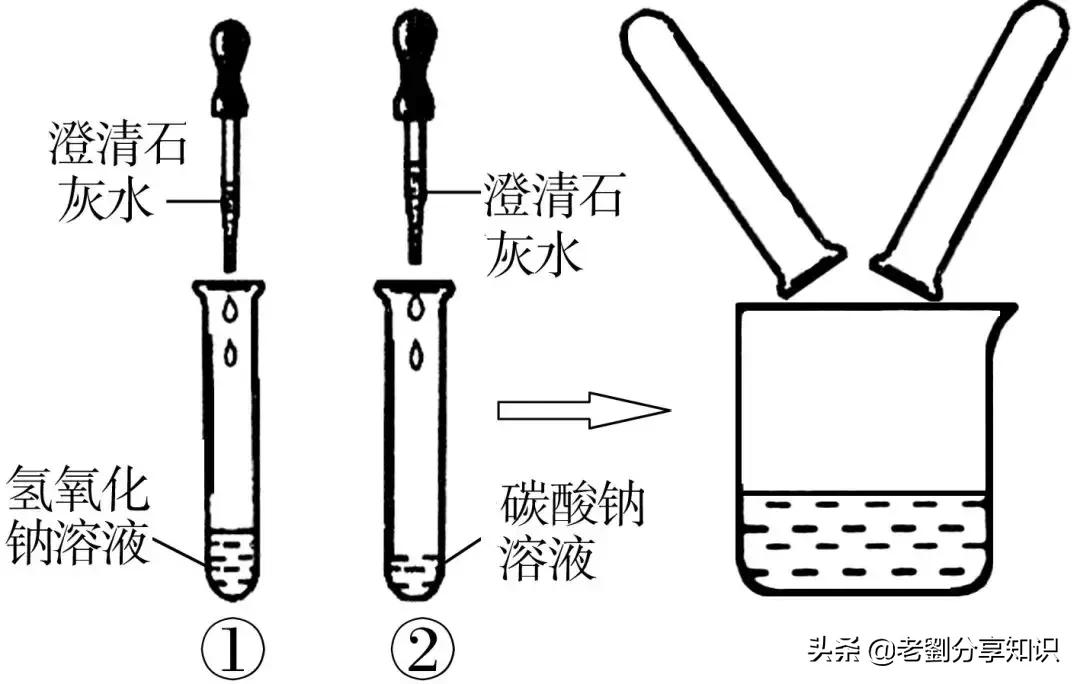 澄清石灰水

澄清石灰水

氢氧化钠溶液

碳酸钠溶液

①

②

头条 @老劉分享知识