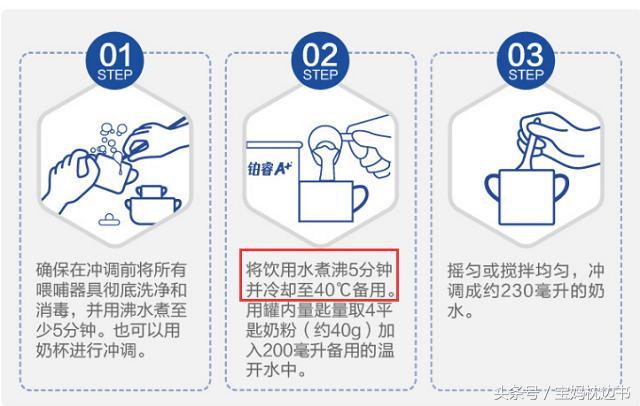 01
STEP

确保在冲调前将所有喂哺器具彻底洗净和消毒，并用沸水煮至少5分钟。也可以用奶杯进行冲调。

02
STEP

铂睿A+

将饮用水煮沸5分钟并冷却至40℃备用。用罐内量匙量取4平匙奶粉（约40g）加入200毫升备用的温开水中。

03
STEP

摇匀或搅拌均匀，冲调成约230毫升的奶水。

头条号 / 宝妈枕边书