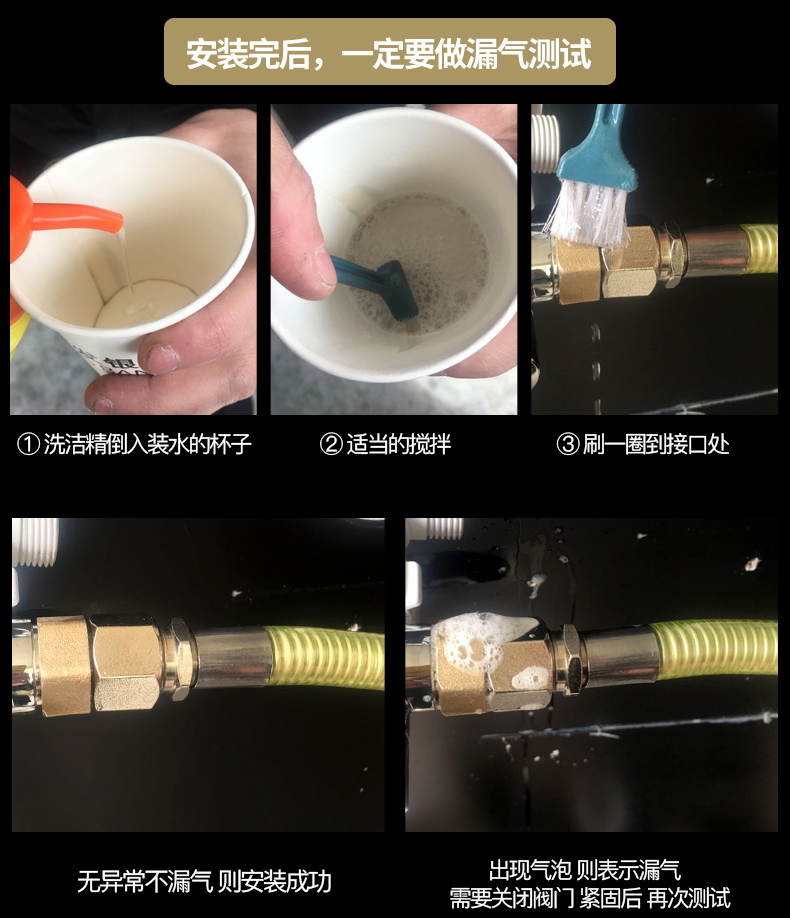 安装完后，一定要做漏气测试

① 洗洁精倒入装水的杯子

② 适当的搅拌

③ 刷一圈到接口处

无异常不漏气 则安装成功

出现气泡 则表示漏气
需要关闭阀门 紧固后 再次测试