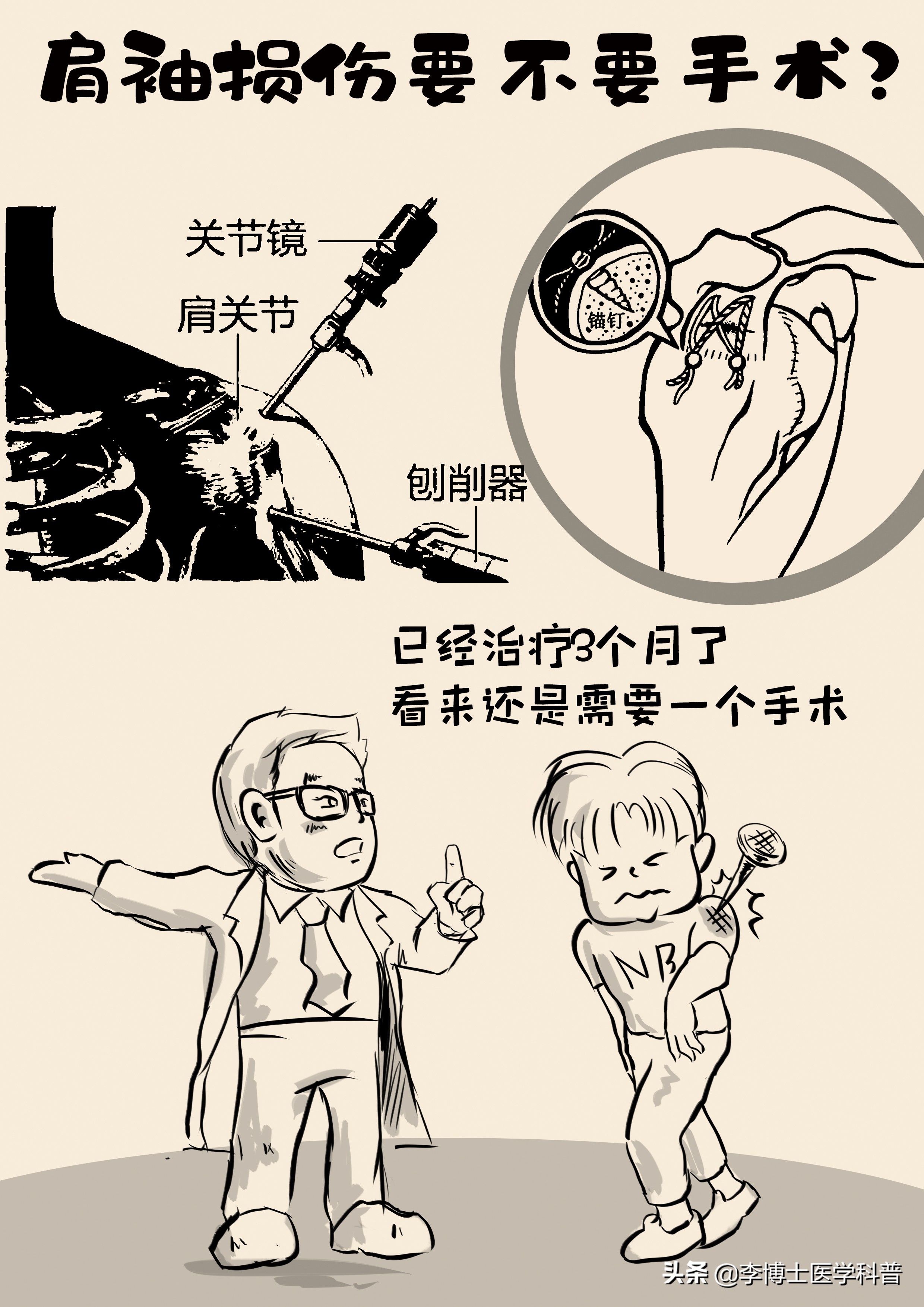 肩袖损伤要 不要 手术？

关节镜

肩关节

刨削器

锚钉

已经治疗3个月了
看来还是需要一个手术

NB

头条 @李博士医学科普