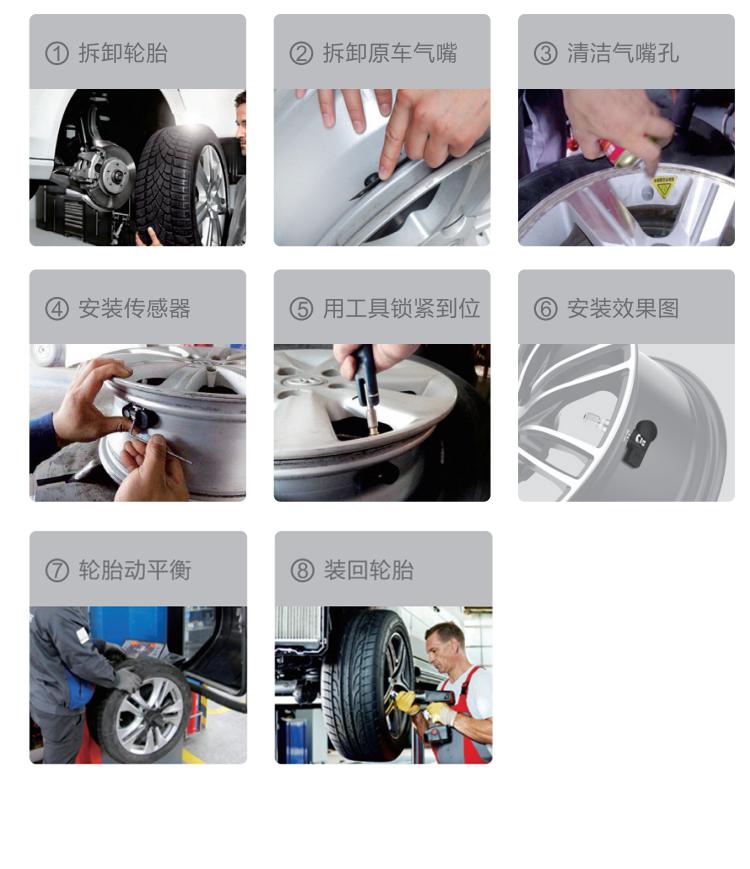 ① 拆卸轮胎

② 拆卸原车气嘴

③ 清洁气嘴孔

④ 安装传感器

⑤ 用工具锁紧到位

⑥ 安装效果图

⑦ 轮胎动平衡

⑧ 装回轮胎