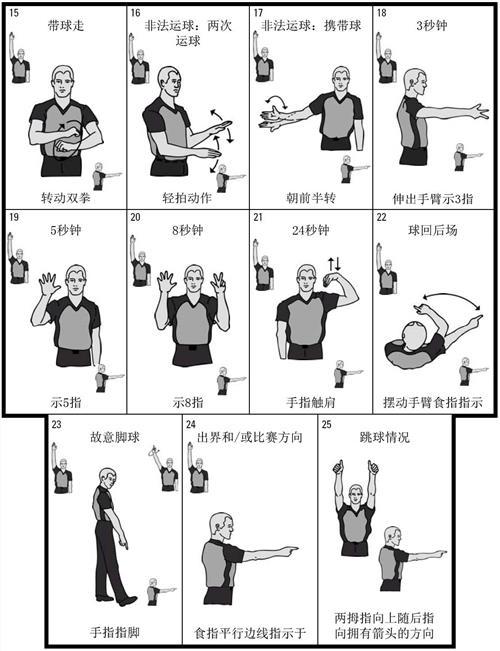 15
带球走
转动双拳

16
非法运球：两次运球
轻拍动作

17
非法运球：携带球
朝前半转

18
3秒钟
伸出手臂示3指

19
5秒钟
示5指

20
8秒钟
示8指

21
24秒钟
手指触肩

22
球回后场
摆动手臂食指指示

23
故意脚球
手指指脚

24
出界和/或比赛方向
食指平行边线指示于

25
跳球情况
两拇指向上随后指向拥有箭头的方向