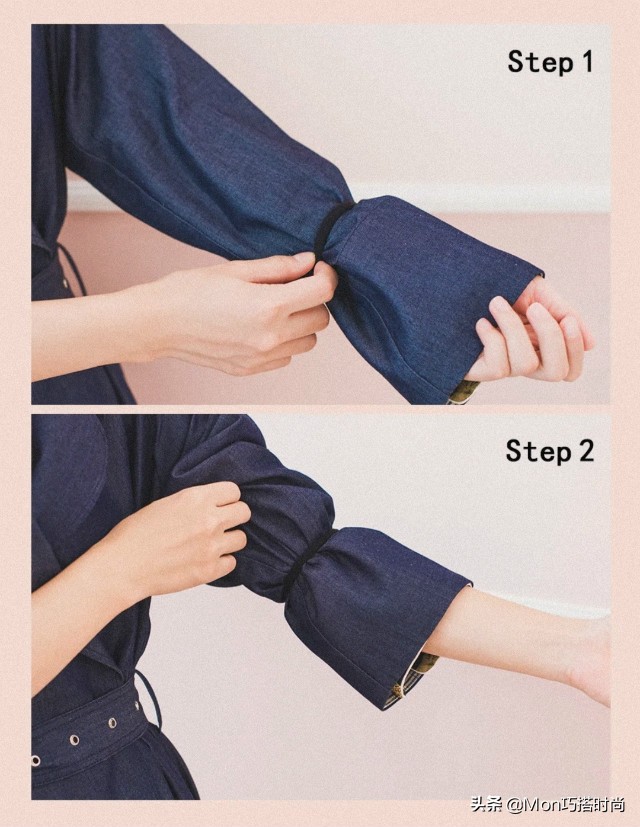 Step 1

Step 2

头条 @Mon巧搭时尚