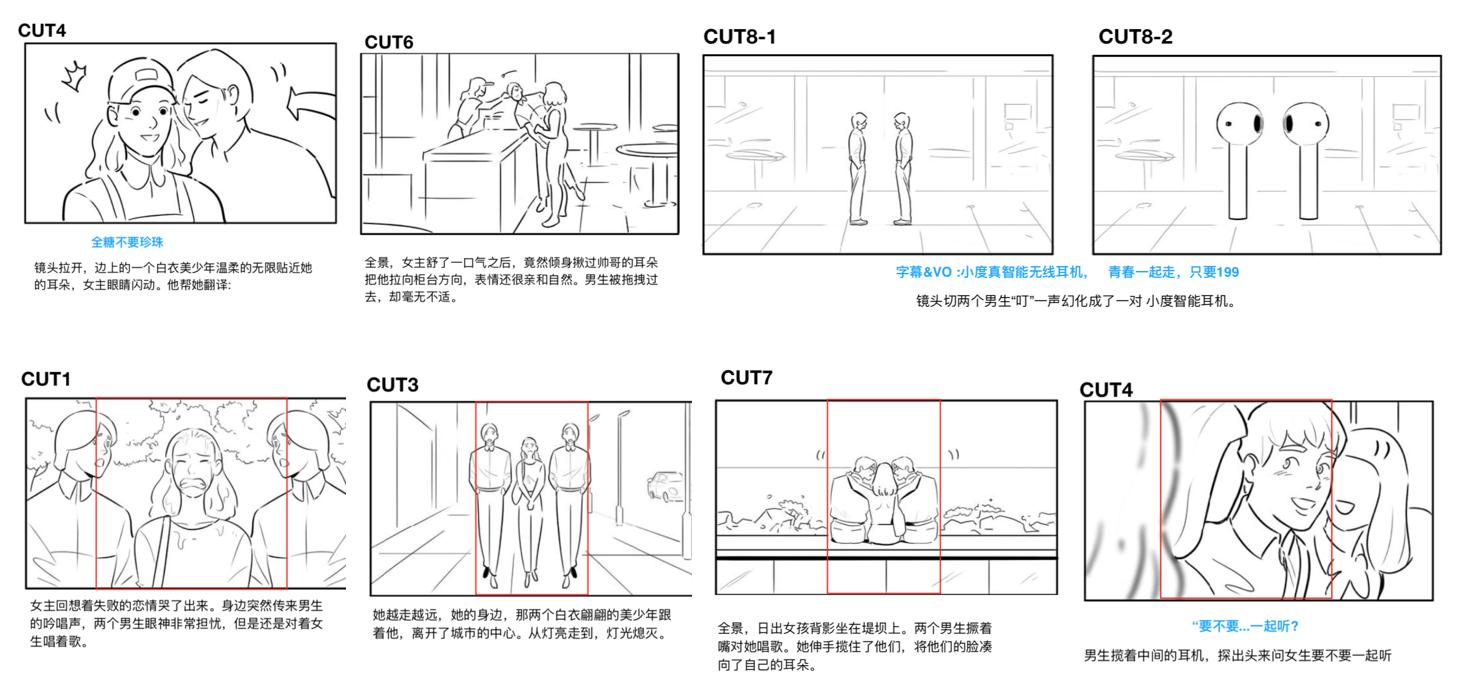 CUT4

全糖不要珍珠

镜头拉开，边上的一个白衣美少年温柔的无限贴近她的耳朵，女主眼睛闪动。他帮她翻译:

CUT6

全景，女主舒了一口气之后，竟然倾身揪过帅哥的耳朵把他拉向柜台方向，表情还很亲和自然。男生被拖拽过去，却毫无不适。

CUT8-1

CUT8-2

字幕&VO :小度真智能无线耳机， 青春一起走，只要199

镜头切两个男生“叮”一声幻化成了一对 小度智能耳机。

CUT1

女主回想着失败的恋情哭了出来。身边突然传来男生的吟唱声，两个男生眼神非常担忧，但是还是对着女生唱着歌。

CUT3

她越走越远，她的身边，那两个白衣翩翩的美少年跟着他，离开了城市的中心。从灯亮走到，灯光熄灭。

CUT7

全景，日出女孩背影坐在堤坝上。两个男生撅着嘴对她唱歌。她伸手揽住了他们，将他们的脸凑向了自己的耳朵。

CUT4

“要不要...一起听?

男生揽着中间的耳机，探出头来问女生要不要一起听