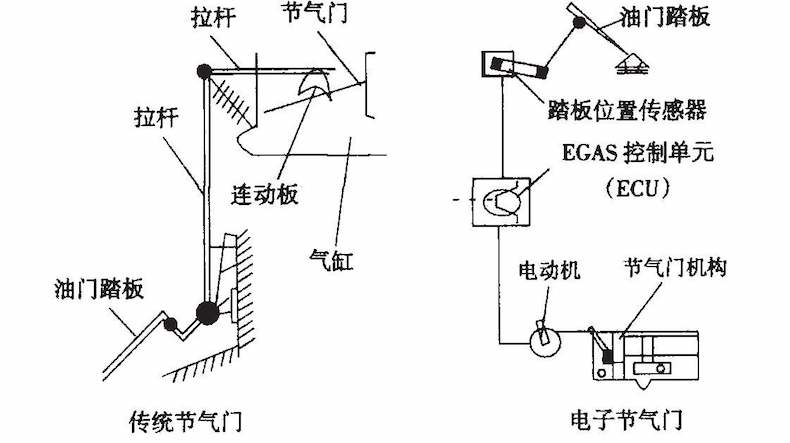 拉杆

节气门

拉杆

连动板

气缸

油门踏板

传统节气门

油门踏板

踏板位置传感器

EGAS 控制单元
（ECU）

电动机

节气门机构

电子节气门