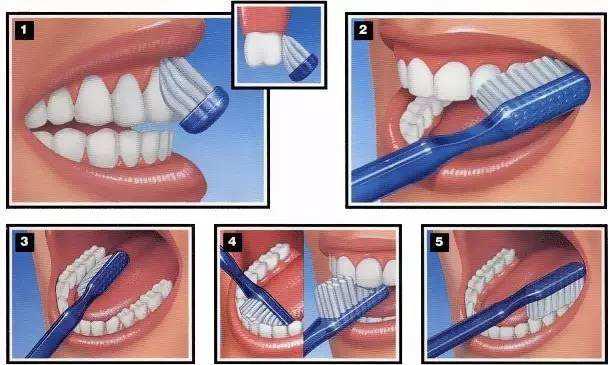 1
2
3
4
5