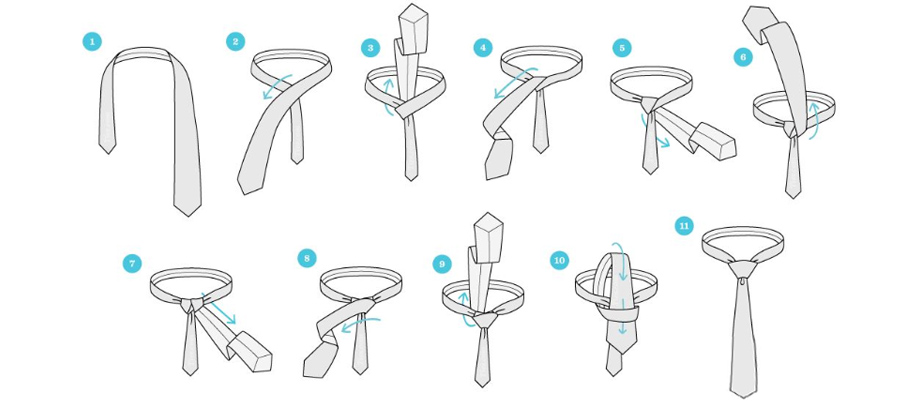 1
2
3
4
5
6
7
8
9
10
11