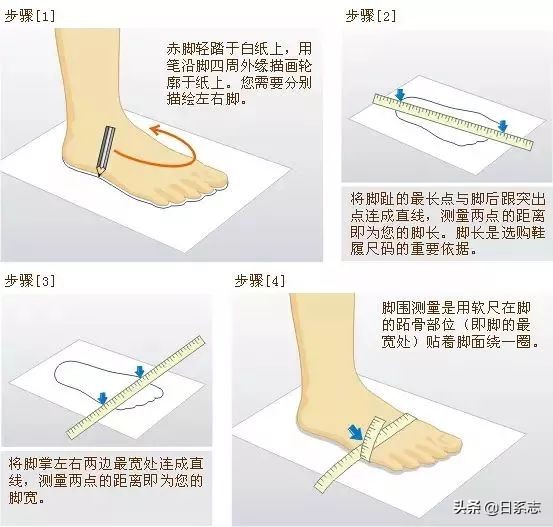 步骤[1]

赤脚轻踏于白纸上，用笔沿脚四周外缘描画轮廓于纸上。您需要分别描绘左右脚。

步骤[2]

将脚趾的最长点与脚后跟突出点连成直线，测量两点的距离即为您的脚长。脚长是选购鞋履尺码的重要依据。

步骤[3]

将脚掌左右两边最宽处连成直线，测量两点的距离即为您的脚宽。

步骤[4]

脚围测量是用软尺在脚的跖骨部位（即脚的最宽处）贴着脚面绕一圈。

头条 @日系志