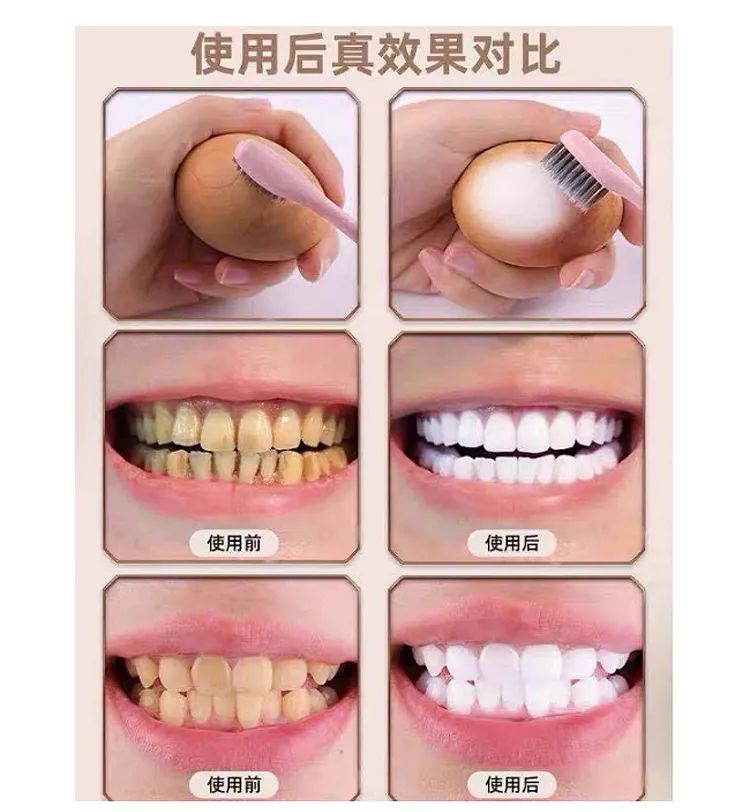 使用后真效果对比

使用前

使用后

使用前

使用后