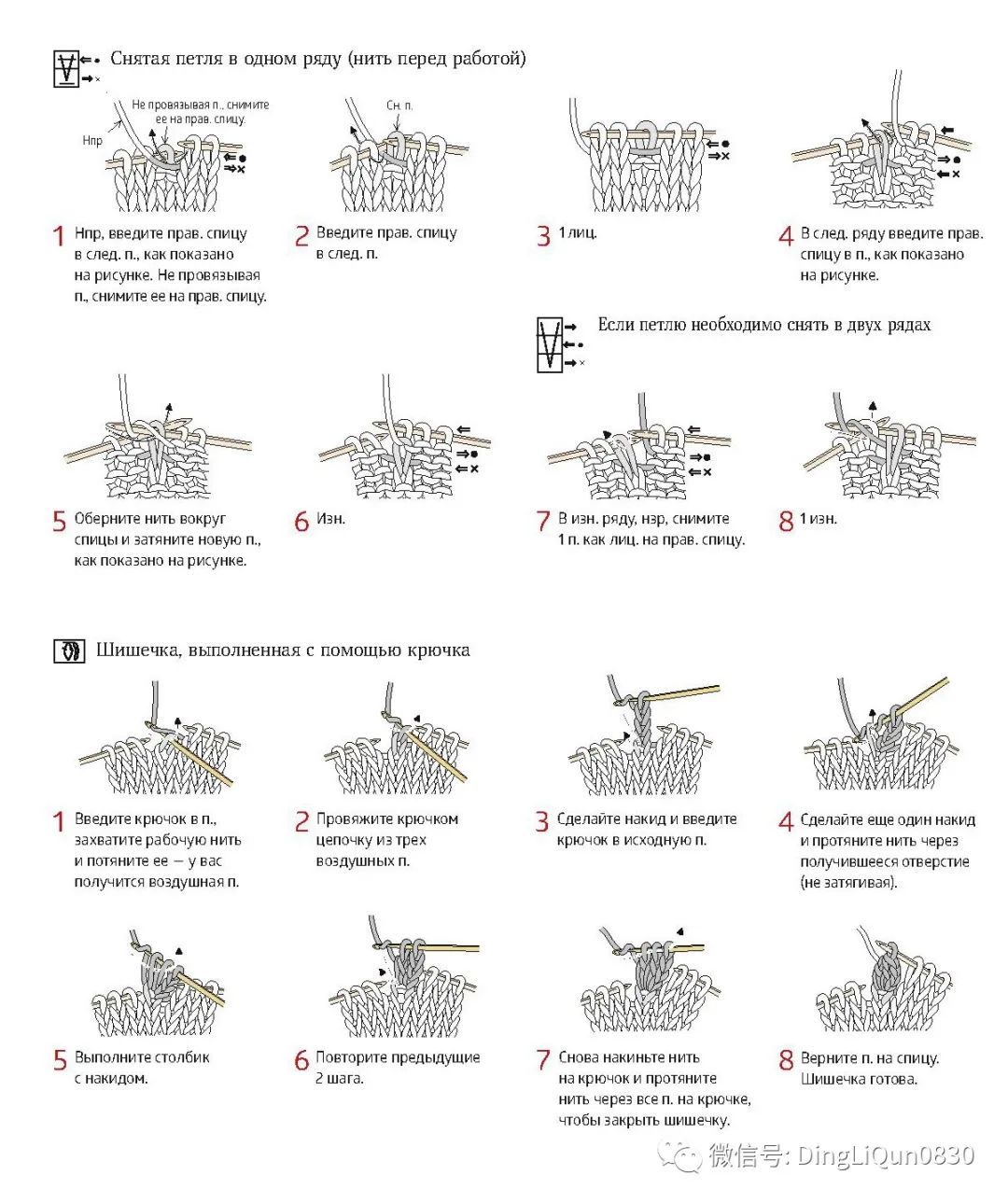 Снятая петля в одном ряду (нить перед работой)

Не провязывая п., снимите ее на прав. спицу.

Нпр

Сн. п.

1 Нпр, введите прав. спицу в след. п., как показано на рисунке. Не провязывая п., снимите ее на прав. спицу.

2 Введите прав. спицу в след. п.

3 1 лиц.

4 В след. ряду введите прав. спицу в п., как показано на рисунке.

Если петлю необходимо снять в двух рядах

5 Оберните нить вокруг спицы и затяните новую п., как показано на рисунке.

6 Изн.

7 В изн. ряду, нзр, снимите 1 п. как лиц. на прав. спицу.

8 1 изн.

Шишечка, выполненная с помощью крючка

1 Введите крючок в п., захватите рабочую нить и потяните ее — у вас получится воздушная п.

2 Провяжите крючком цепочку из трех воздушных п.

3 Сделайте накид и введите крючок в исходную п.

4 Сделайте еще один накид и протяните нить через получившееся отверстие (не затягивая).

5 Выполните столбик с накидом.

6 Повторите предыдущие 2 шага.

7 Снова накиньте нить на крючок и протяните нить через все п. на крючке, чтобы закрыть шишечку.

8 Верните п. на спицу. Шишечка готова.

微信号: DingLiQun0830