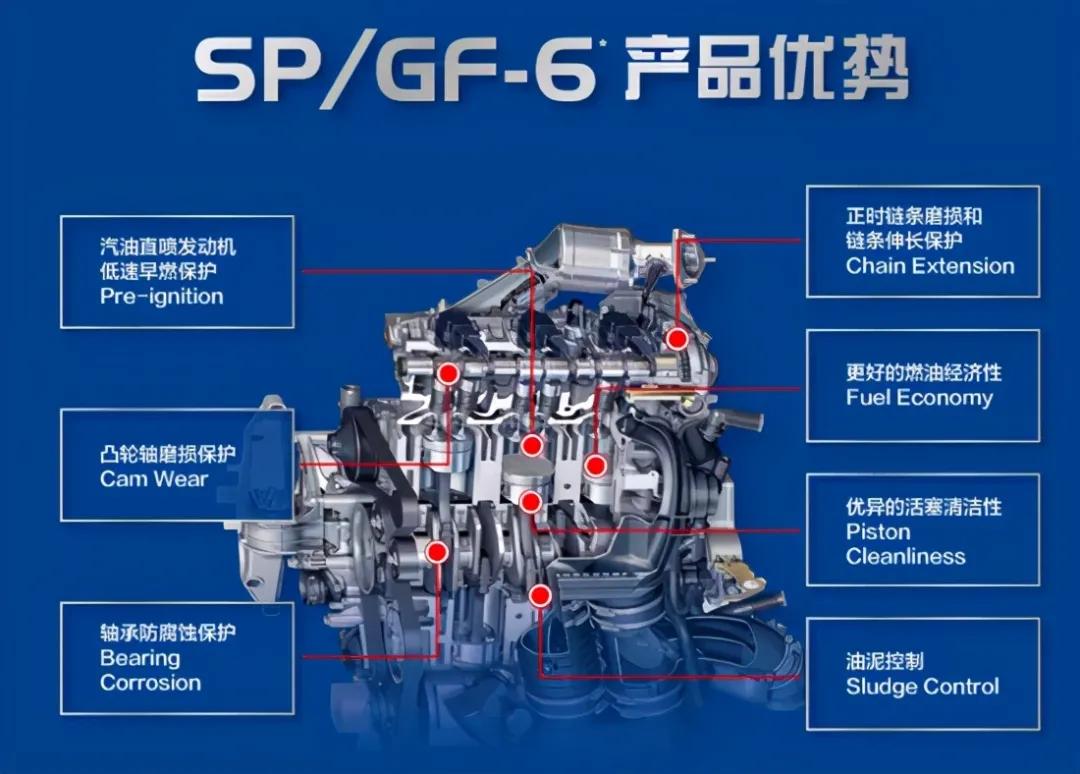 SP/GF-6* 产品优势

汽油直喷发动机
低速早燃保护
Pre-ignition

凸轮轴磨损保护
Cam Wear

轴承防腐蚀保护
Bearing
Corrosion

正时链条磨损和
链条伸长保护
Chain Extension

更好的燃油经济性
Fuel Economy

优异的活塞清洁性
Piston
Cleanliness

油泥控制
Sludge Control