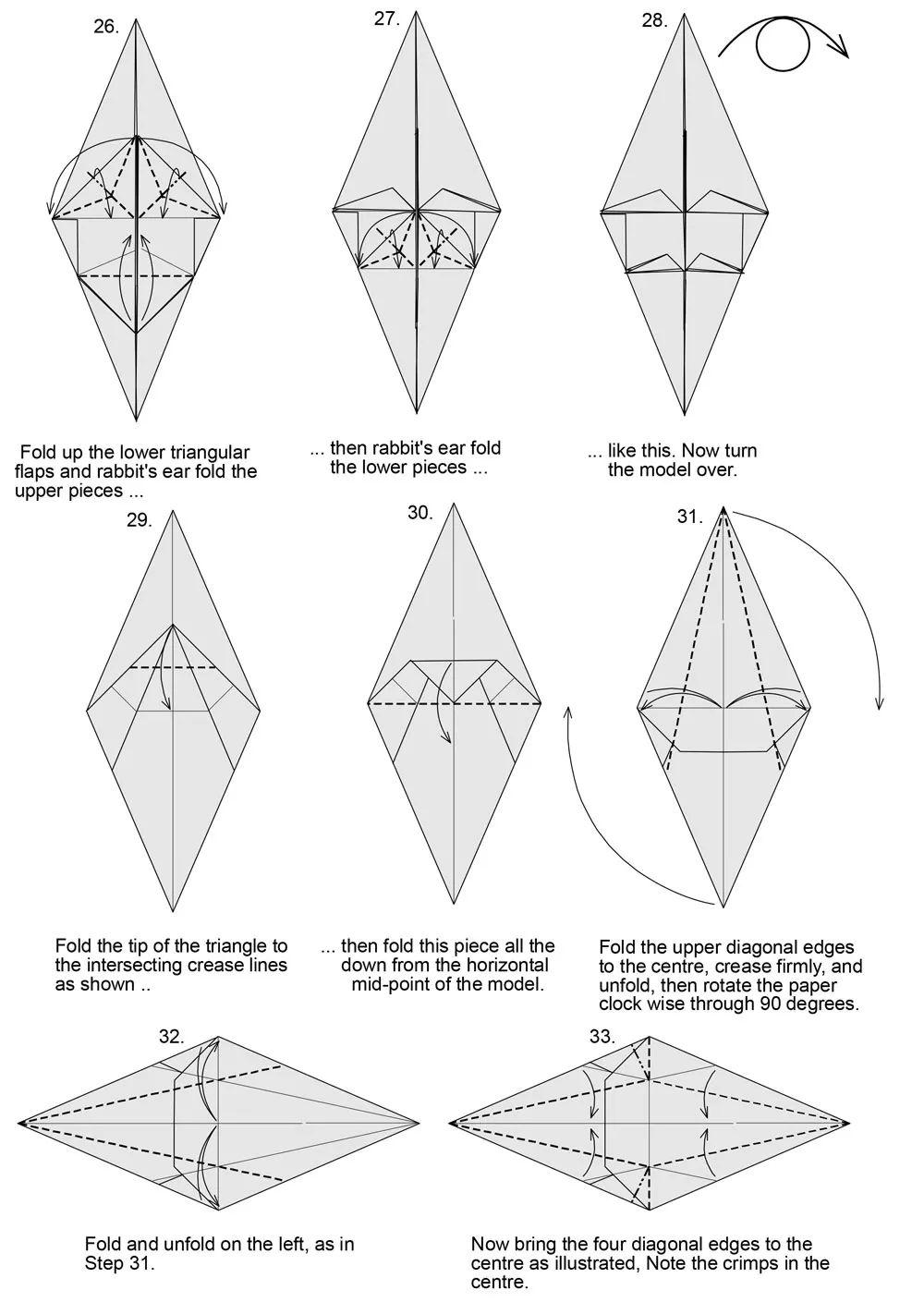 26.

Fold up the lower triangular flaps and rabbit's ear fold the upper pieces ...

27.

... then rabbit's ear fold the lower pieces ...

28.

... like this. Now turn the model over.

29.

Fold the tip of the triangle to the intersecting crease lines as shown ..

30.

... then fold this piece all the down from the horizontal mid-point of the model.

31.

Fold the upper diagonal edges to the centre, crease firmly, and unfold, then rotate the paper clock wise through 90 degrees.

32.

Fold and unfold on the left, as in Step 31.

33.

Now bring the four diagonal edges to the centre as illustrated, Note the crimps in the centre.