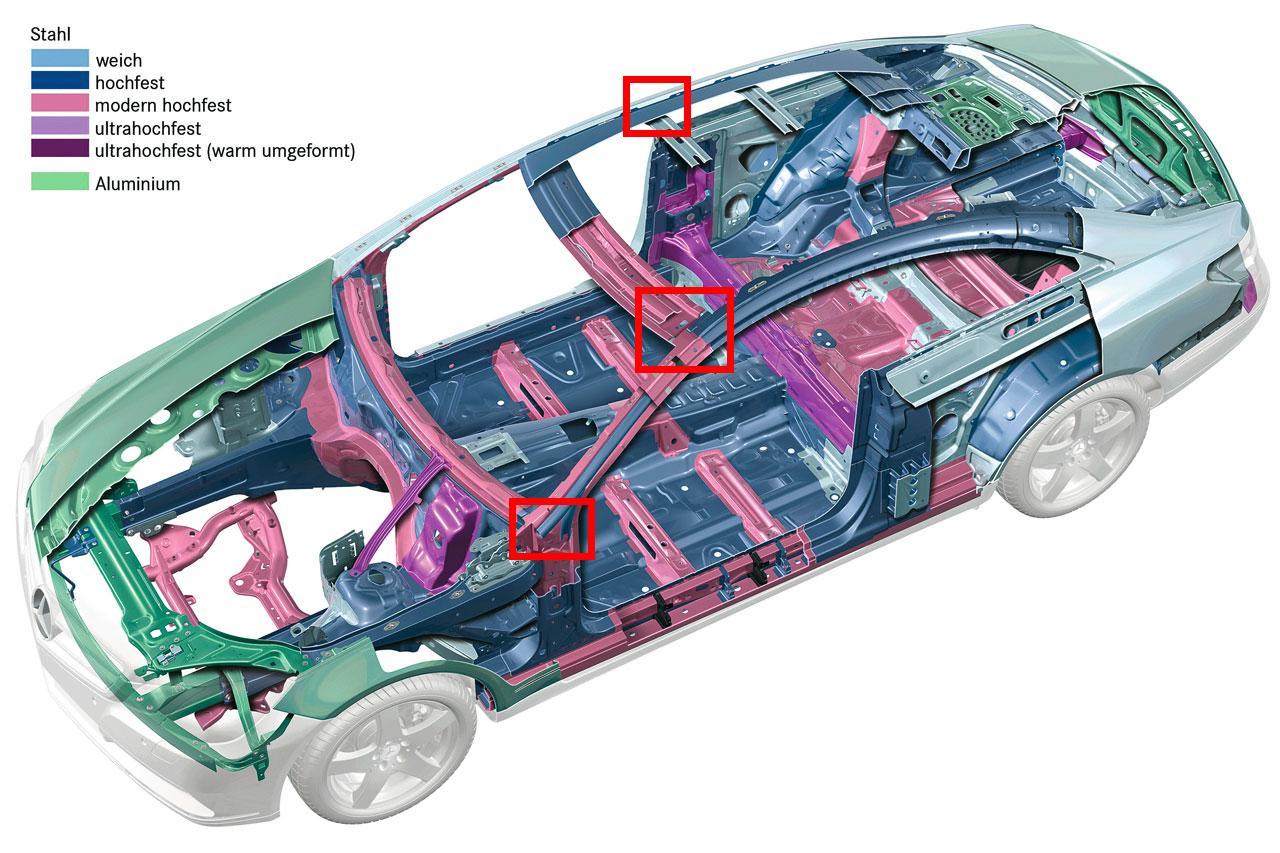 Stahl
weich
hochfest
modern hochfest
ultrahochfest
ultrahochfest (warm umgeformt)
Aluminium